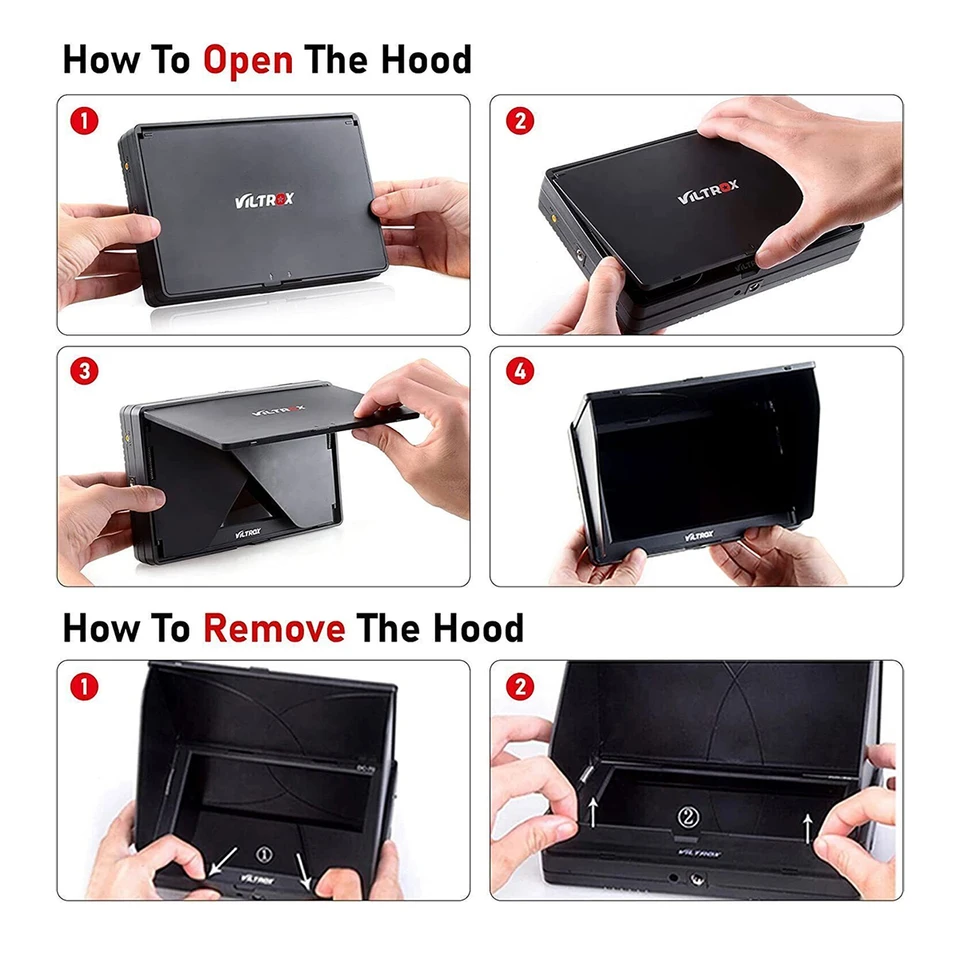 How To Open The Hood

1
VILTROX

2
VILTROX

3
VILTROX
VILTROX

4
VILTROX

How To Remove The Hood

1
①
VILTROX

2
②
VILTROX