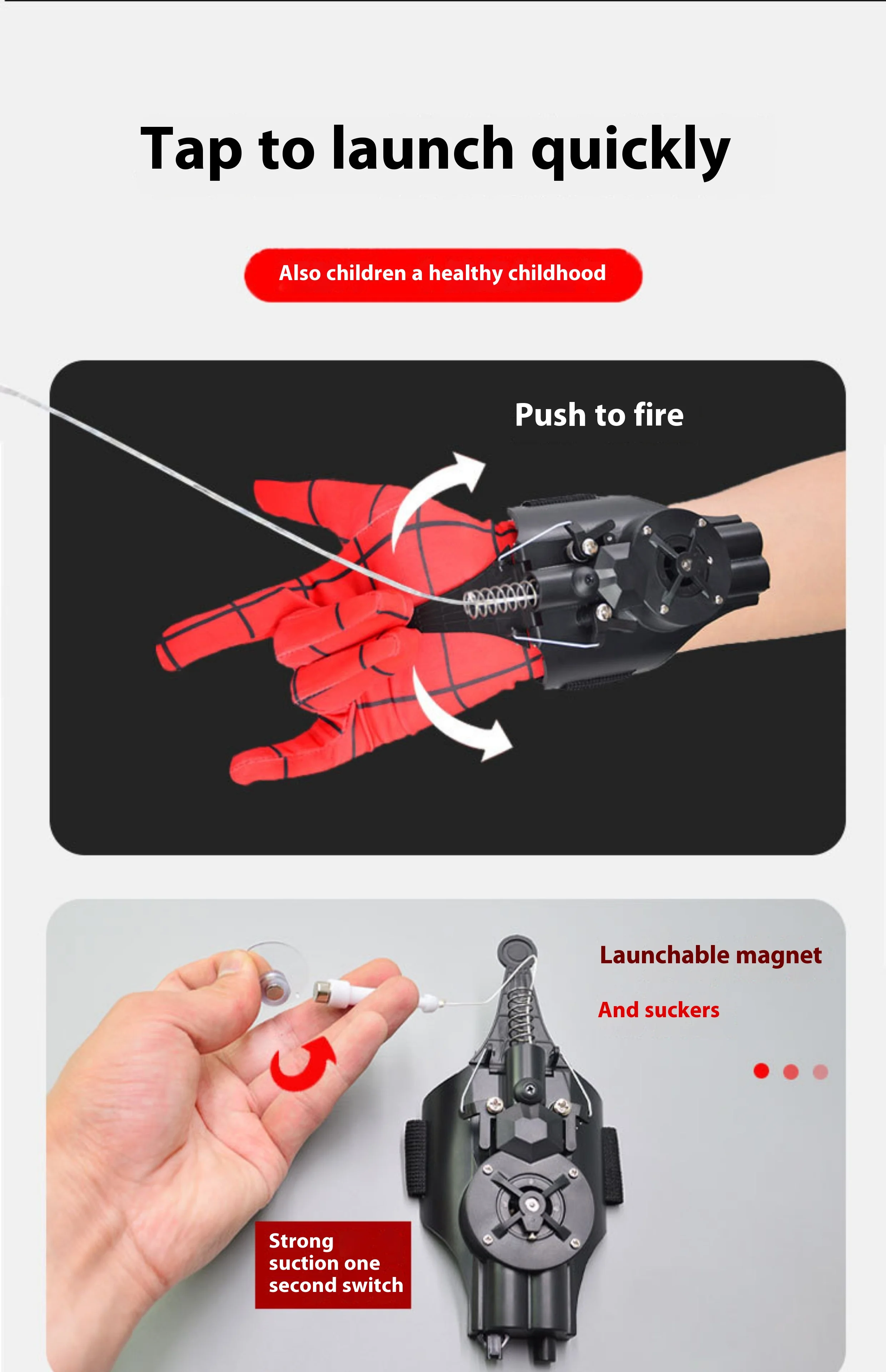 Tap to launch quickly

Also children a healthy childhood

Push to fire

Launchable magnet

And suckers

Strong suction one second switch