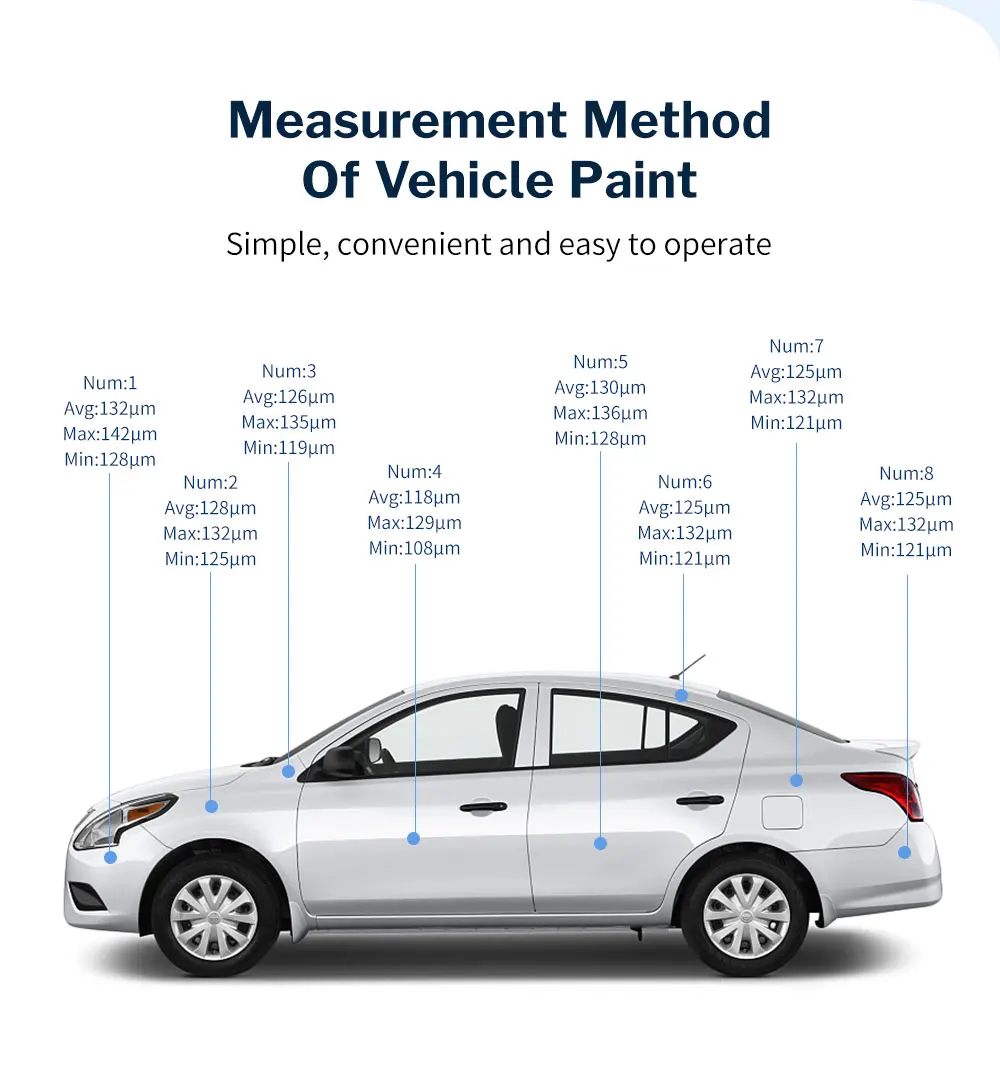 Measurement Method
Of Vehicle Paint

Simple, convenient and easy to operate

Num:1
Avg:132μm
Max:142μm
Min:128μm

Num:2
Avg:128μm
Max:132μm
Min:125μm

Num:3
Avg:126μm
Max:135μm
Min:119μm

Num:4
Avg:118μm
Max:129μm
Min:108μm

Num:5
Avg:130μm
Max:136μm
Min:128μm

Num:6
Avg:125μm
Max:132μm
Min:121μm

Num:7
Avg:125μm
Max:132μm
Min:121μm

Num:8
Avg:125μm
Max:132μm
Min:121μm