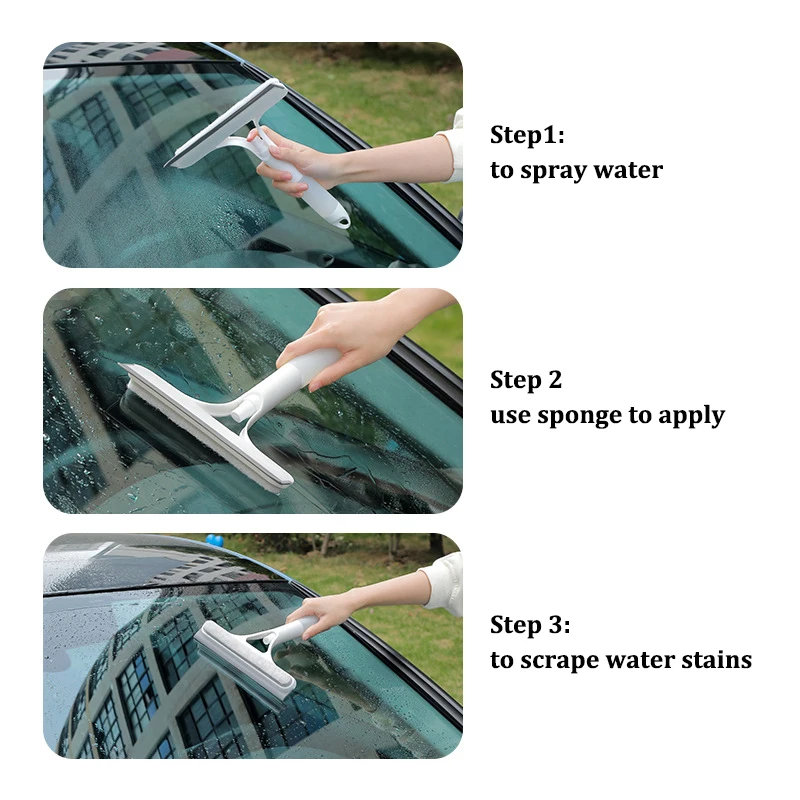 Step1:
to spray water

Step 2
use sponge to apply

Step 3:
to scrape water stains