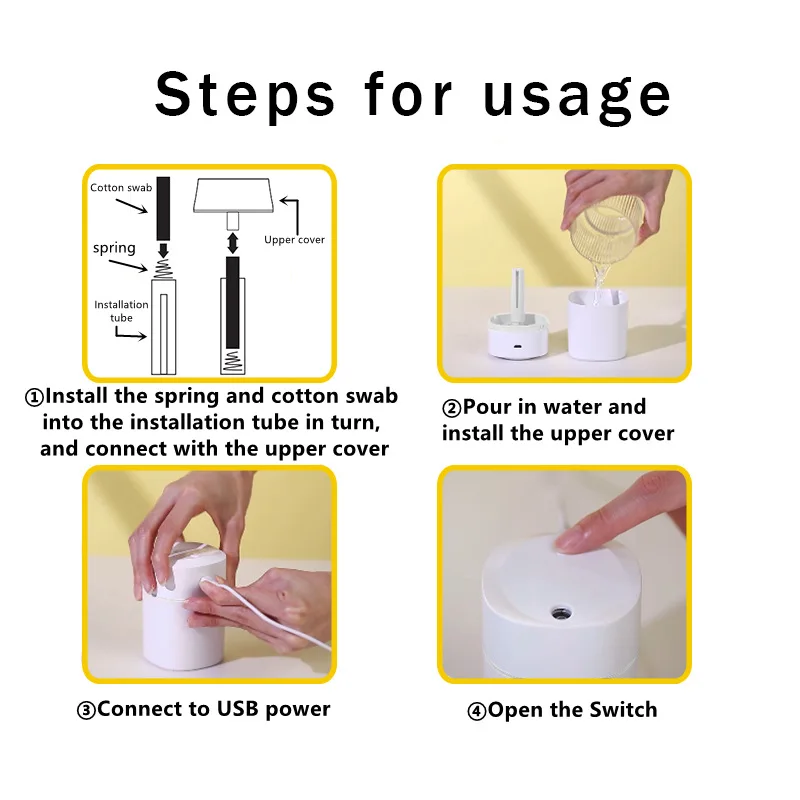 Steps for usage

Cotton swab

spring

Installation tube

Upper cover

①Install the spring and cotton swab into the installation tube in turn, and connect with the upper cover

②Pour in water and install the upper cover

③Connect to USB power

④Open the Switch