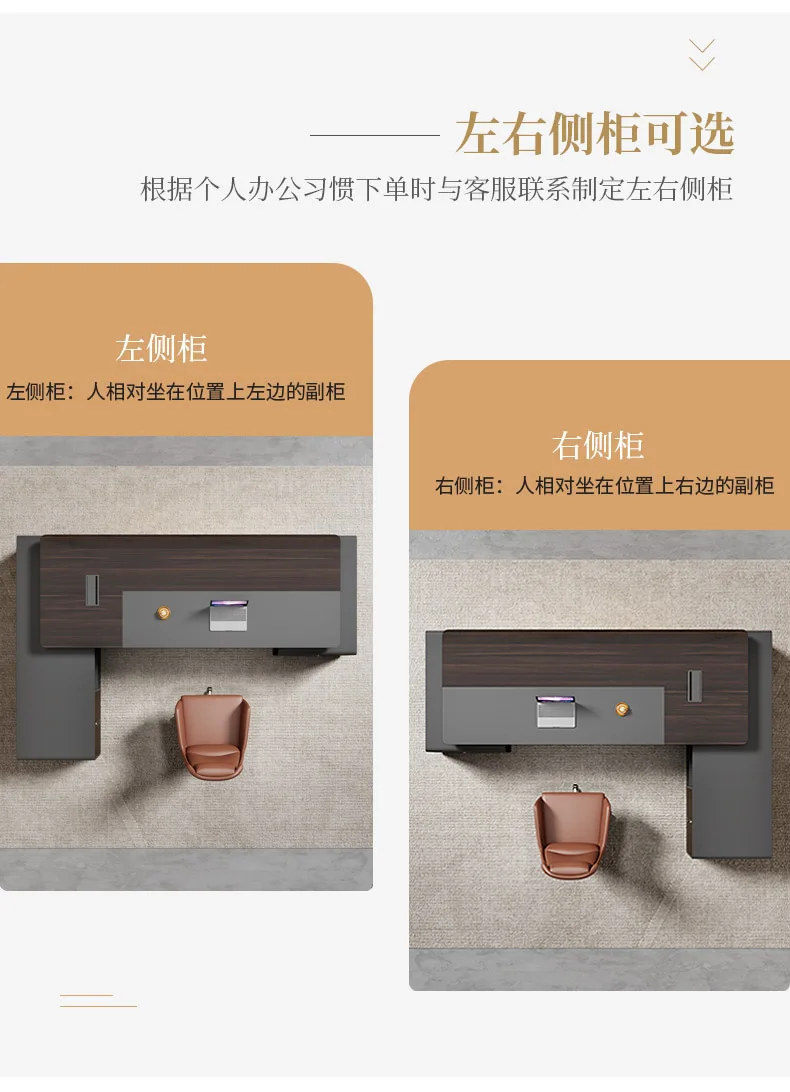 左右侧柜可选

根据个人办公习惯下单时与客服联系制定左右侧柜

左侧柜

左侧柜：人相对坐在位置上左边的副柜

右侧柜

右侧柜：人相对坐在位置上右边的副柜