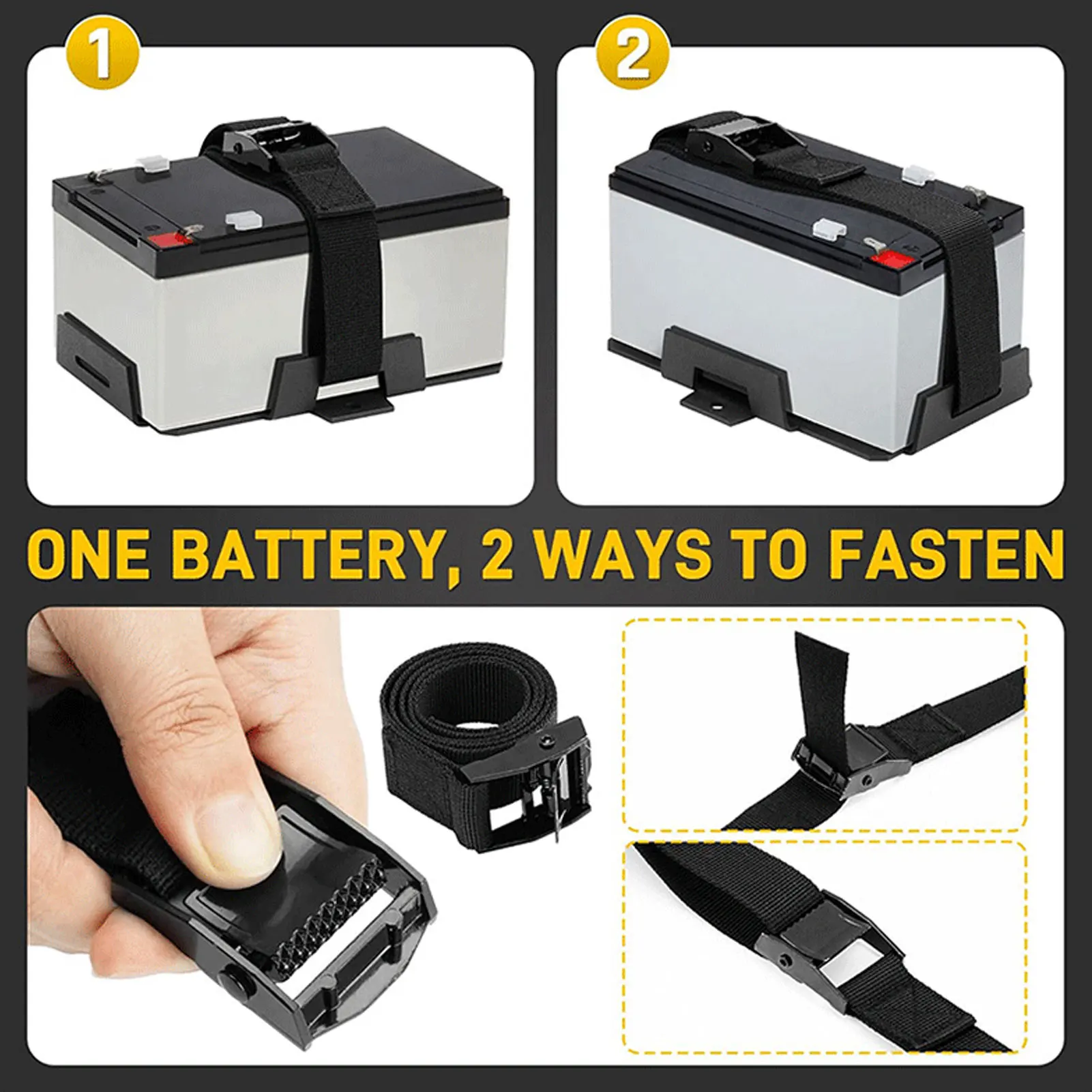 1

2

ONE BATTERY, 2 WAYS TO FASTEN