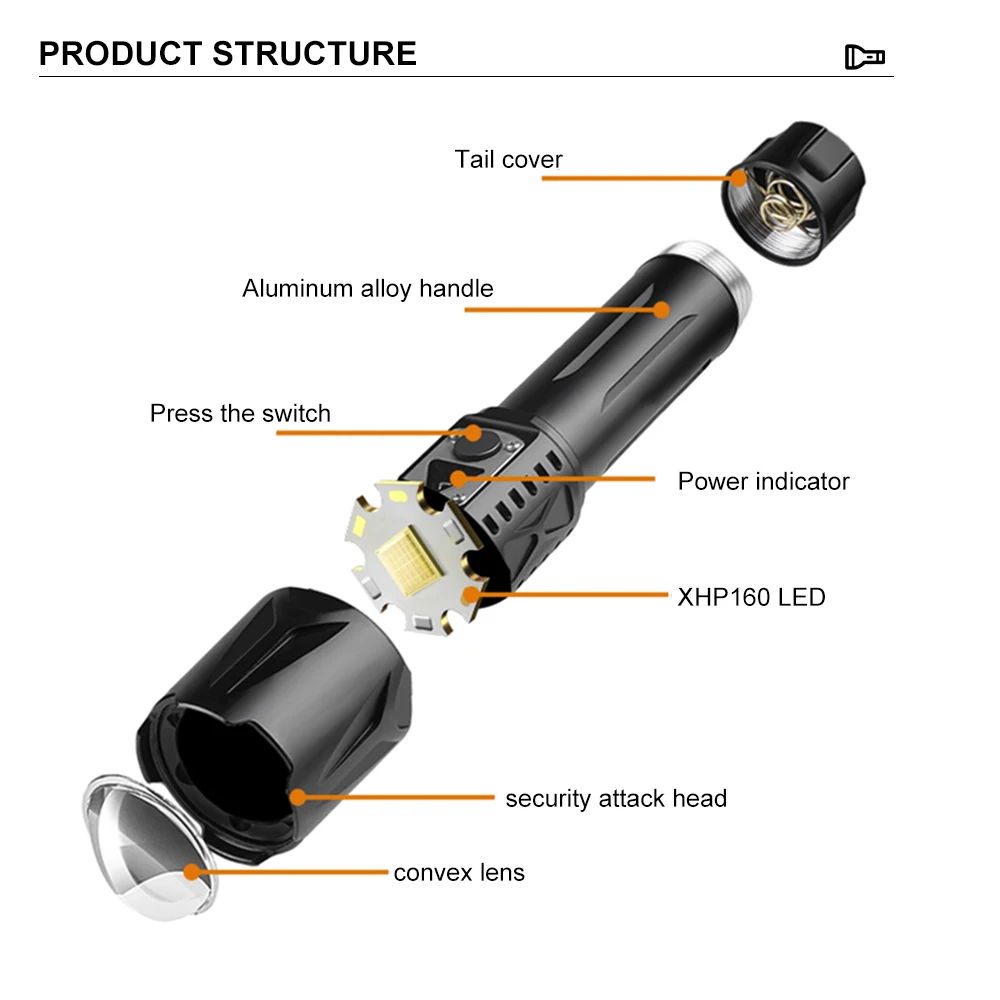 PRODUCT STRUCTURE

Tail cover

Aluminum alloy handle

Press the switch

Power indicator

XHP160 LED

security attack head

convex lens