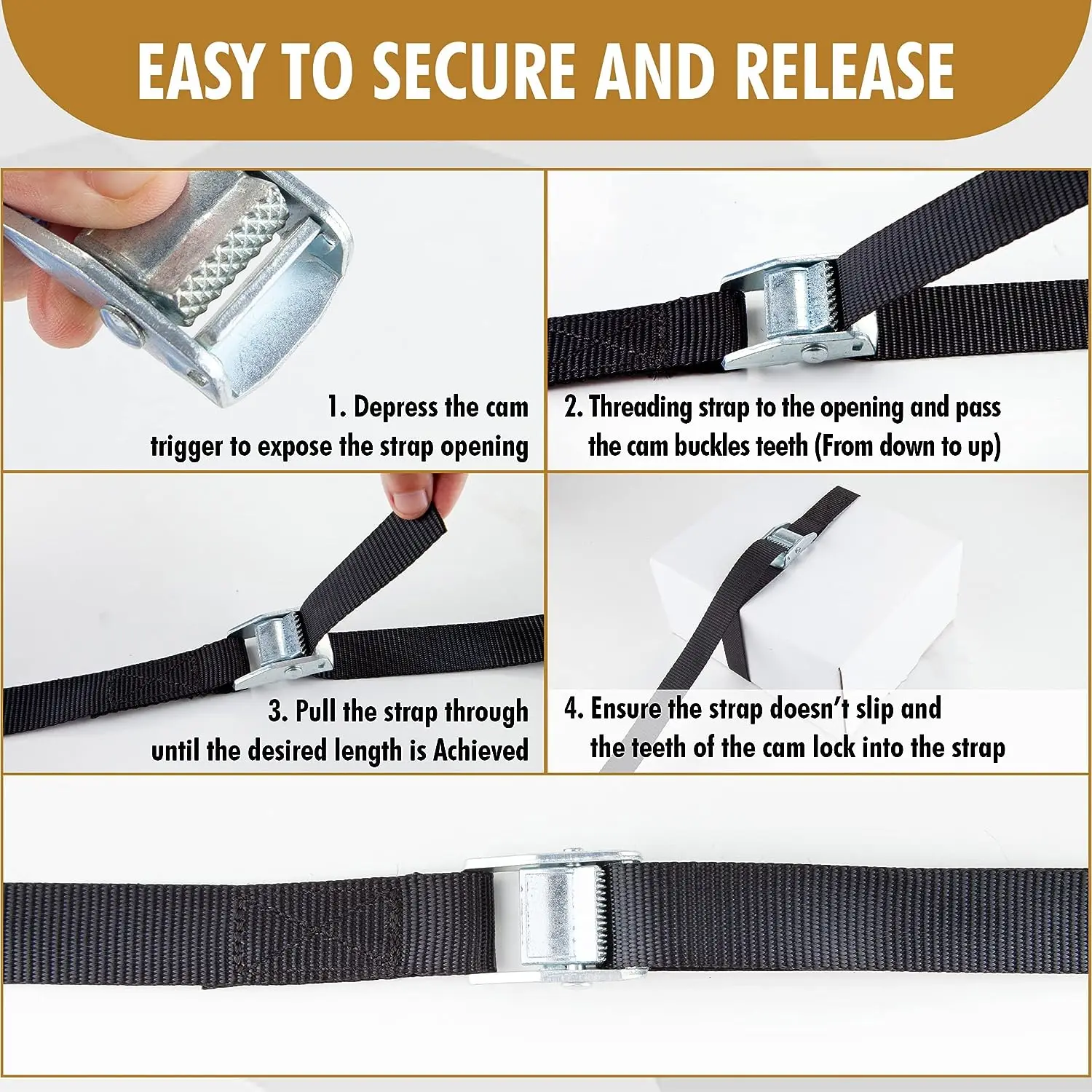 EASY TO SECURE AND RELEASE

1. Depress the cam trigger to expose the strap opening

2. Threading strap to the opening and pass the cam buckles teeth (From down to up)

3. Pull the strap through until the desired length is Achieved

4. Ensure the strap doesn't slip and the teeth of the cam lock into the strap