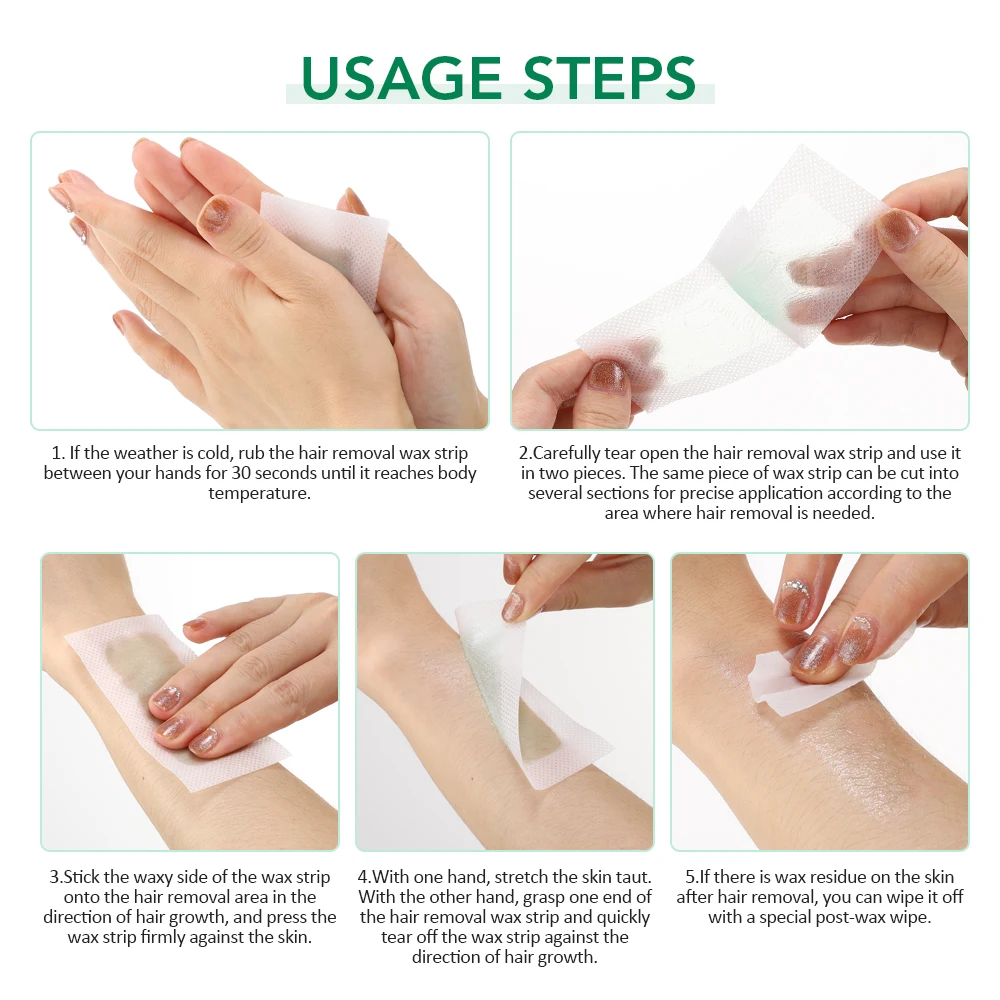 USAGE STEPS

1. If the weather is cold, rub the hair removal wax strip between your hands for 30 seconds until it reaches body temperature.

2.Carefully tear open the hair removal wax strip and use it in two pieces. The same piece of wax strip can be cut into several sections for precise application according to the area where hair removal is needed.

3.Stick the waxy side of the wax strip onto the hair removal area in the direction of hair growth, and press the wax strip firmly against the skin.

4.With one hand, stretch the skin taut. With the other hand, grasp one end of the hair removal wax strip and quickly tear off the wax strip against the direction of hair growth.

5.If there is wax residue on the skin after hair removal, you can wipe it off with a special post-wax wipe.