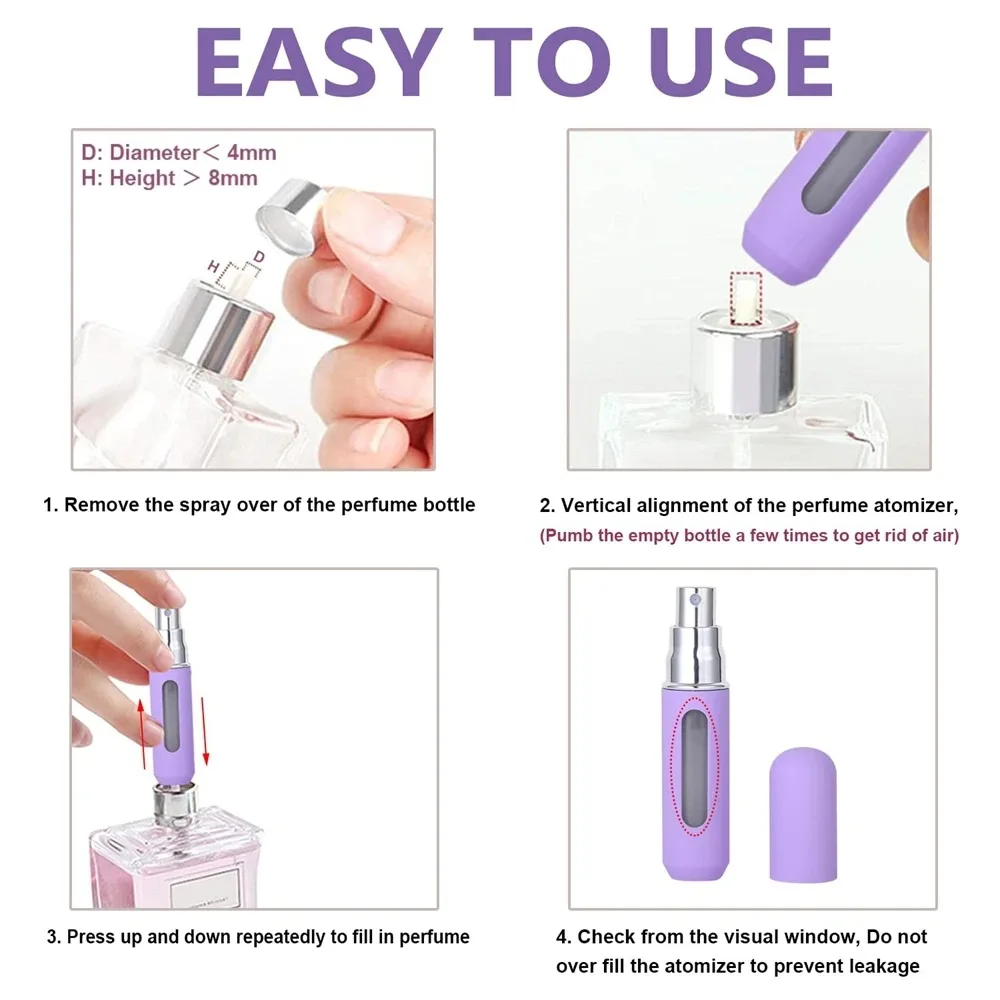 EASY TO USE

D: Diameter < 4mm
H: Height > 8mm

H
D

1. Remove the spray over of the perfume bottle

2. Vertical alignment of the perfume atomizer,
(Pumb the empty bottle a few times to get rid of air)

3. Press up and down repeatedly to fill in perfume

4. Check from the visual window, Do not over fill the atomizer to prevent leakage