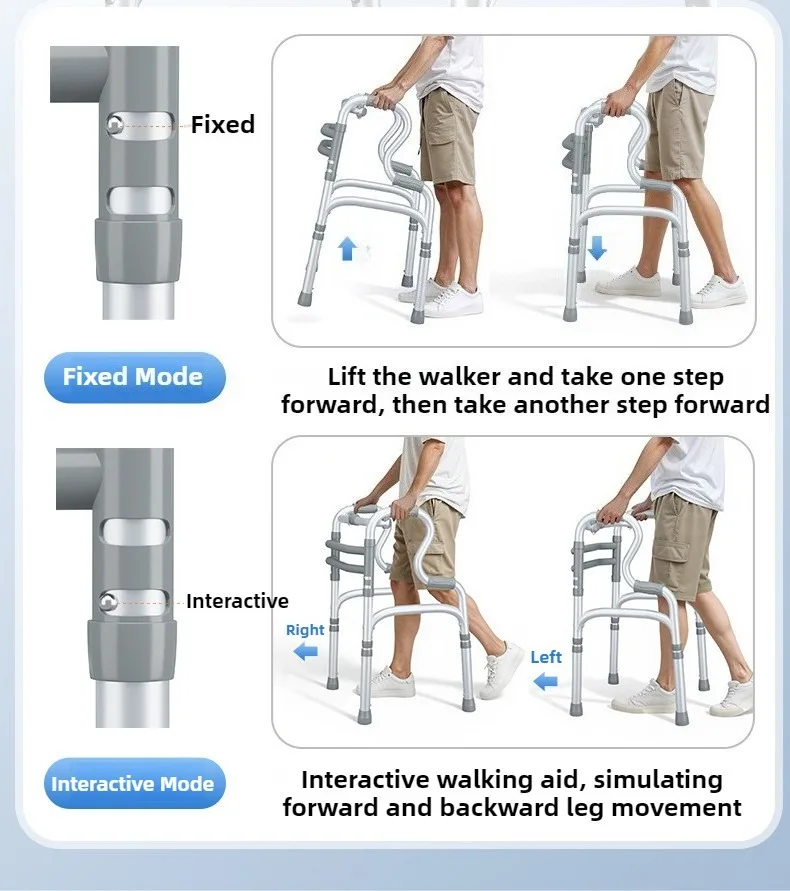 Fixed

Fixed Mode

Lift the walker and take one step forward, then take another step forward

Interactive

Right

Left

Interactive Mode

Interactive walking aid, simulating forward and backward leg movement