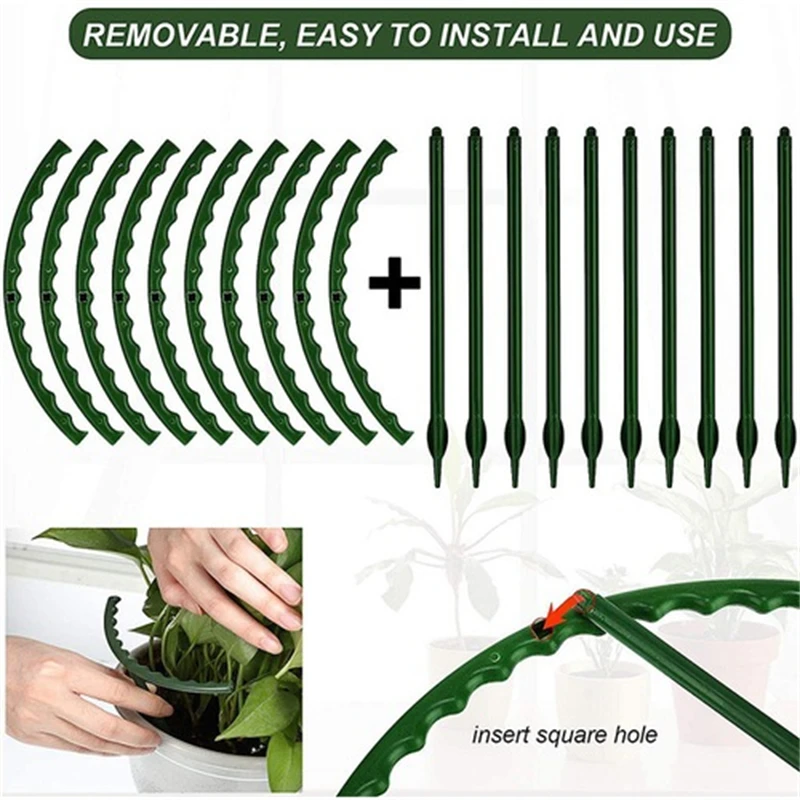 REMOVABLE, EASY TO INSTALL AND USE

+

insert square hole