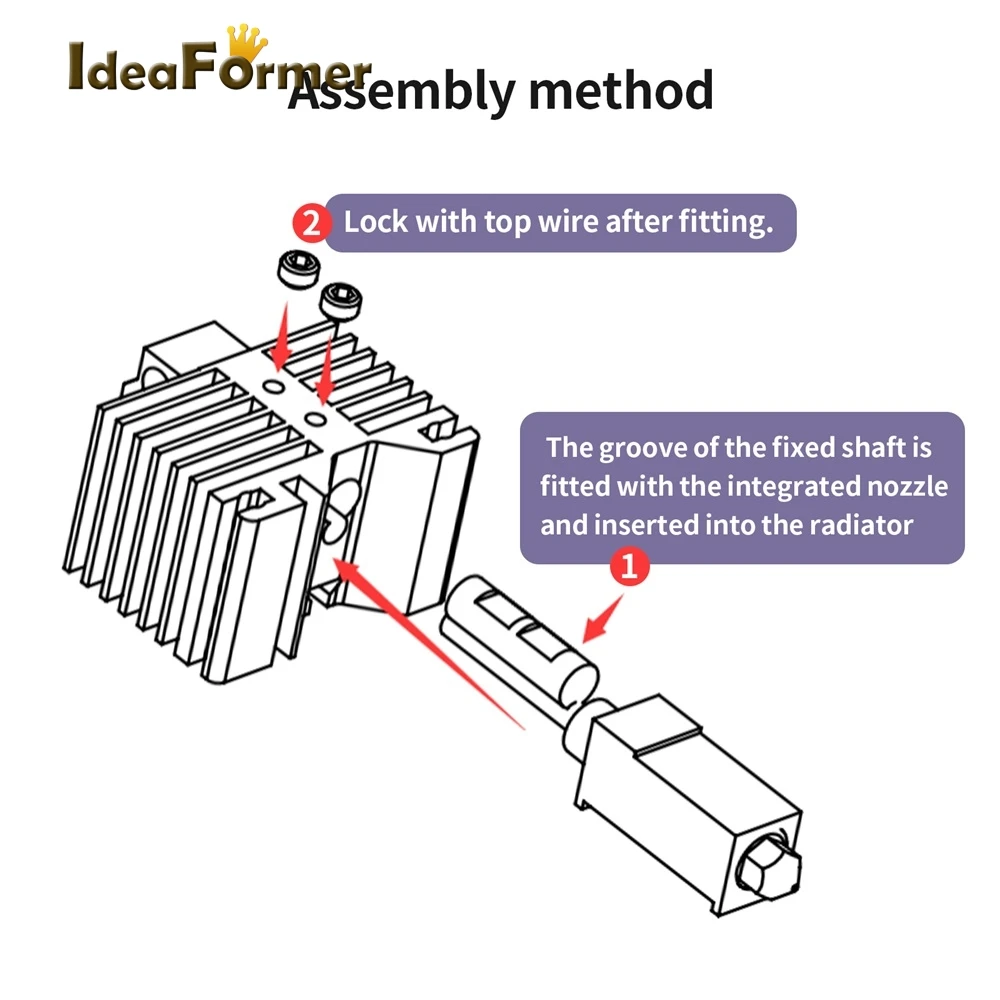 IdeaFormer

Assembly method

2 Lock with top wire after fitting.

The groove of the fixed shaft is fitted with the integrated nozzle and inserted into the radiator

1