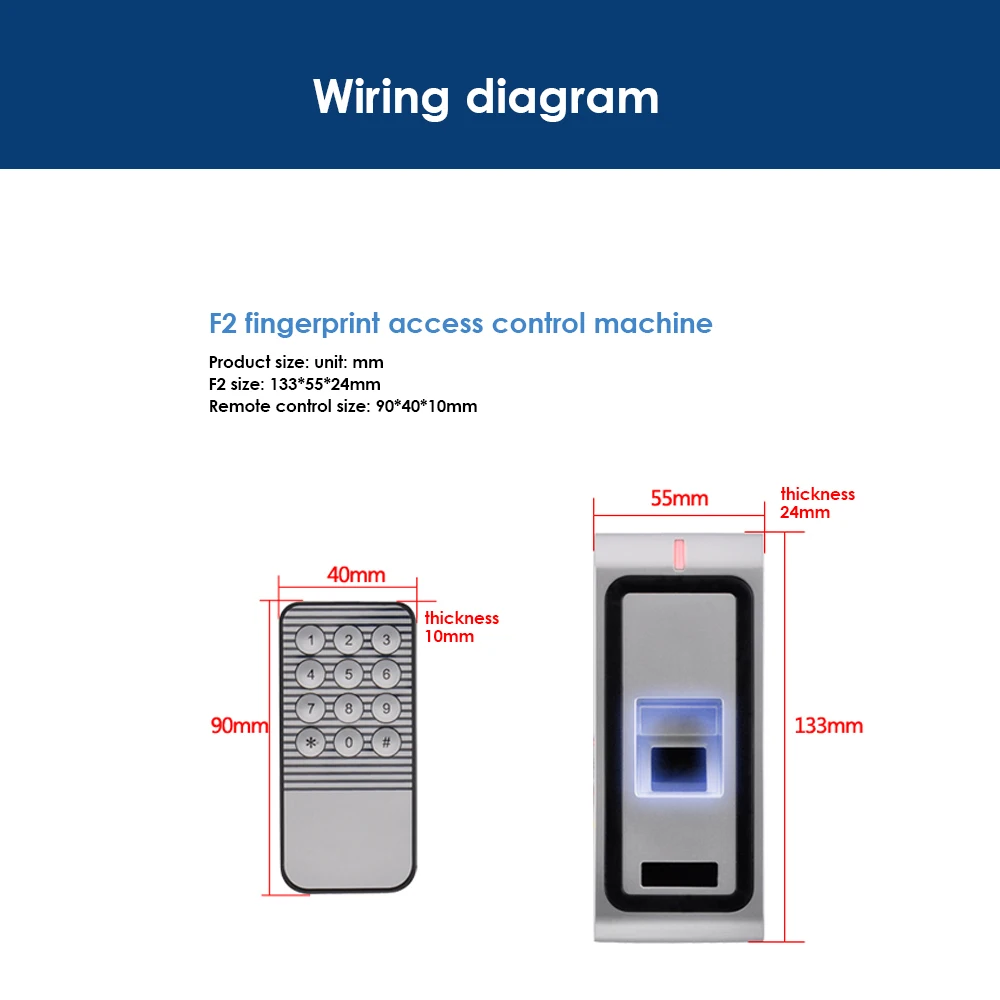 Wiring diagram

F2 fingerprint access control machine

Product size: unit: mm
F2 size: 133*55*24mm
Remote control size: 90*40*10mm

40mm
thickness
10mm
90mm
1 2 3
4 5 6
7 8 9
* 0 #

55mm
thickness
24mm
133mm