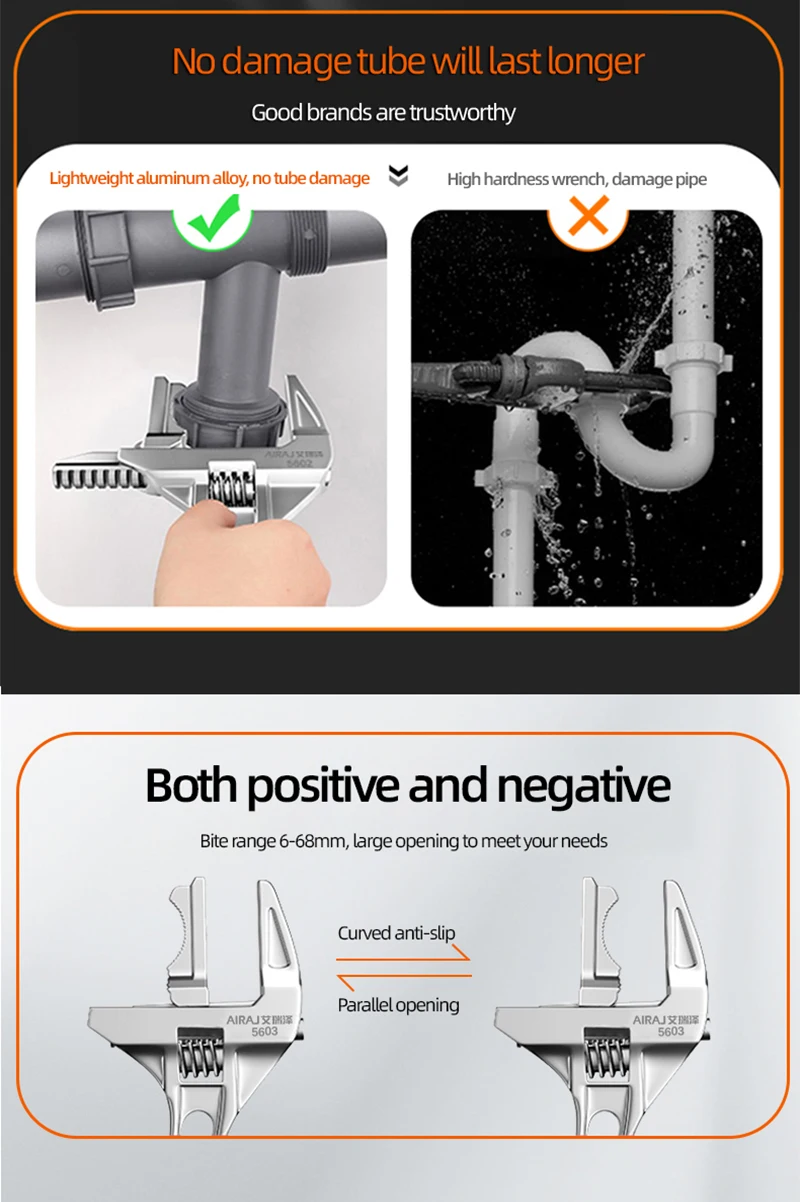 No damage tube will last longer

Good brands are trustworthy

Lightweight aluminum alloy, no tube damage

High hardness wrench, damage pipe

AIRAJ 艾瑞泽
5602

Both positive and negative

Bite range 6-68mm, large opening to meet your needs

Curved anti-slip

Parallel opening

AIRAJ 艾瑞泽
5603

AIRAJ 艾瑞泽
5603