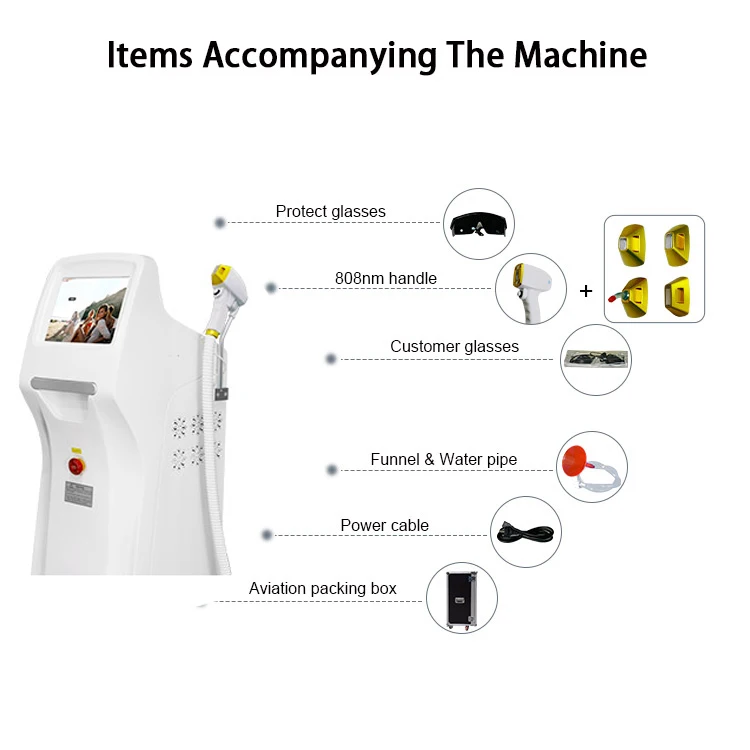 Items Accompanying The Machine

Protect glasses

808nm handle

+

Customer glasses

Funnel & Water pipe

Power cable

Aviation packing box