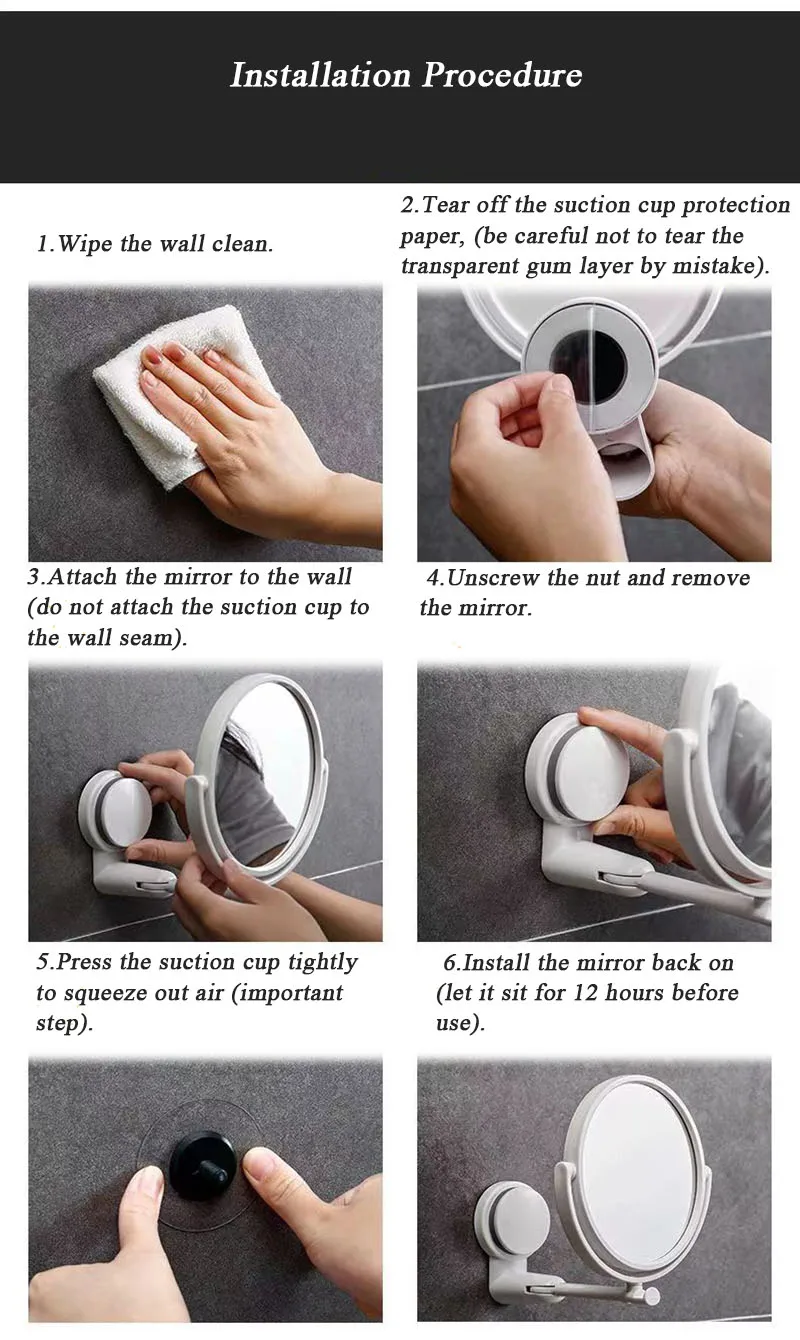 Installation Procedure

1.Wipe the wall clean.

2.Tear off the suction cup protection paper, (be careful not to tear the transparent gum layer by mistake).

3.Attach the mirror to the wall (do not attach the suction cup to the wall seam).

4.Unscrew the nut and remove the mirror.

5.Press the suction cup tightly to squeeze out air (important step).

6.Install the mirror back on (let it sit for 12 hours before use).