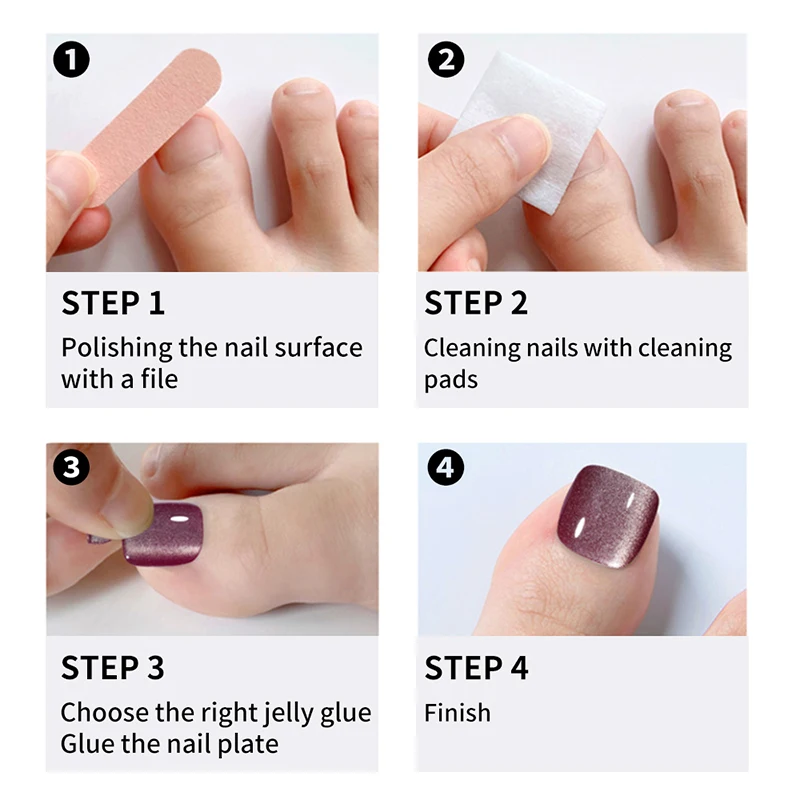 1

STEP 1
Polishing the nail surface with a file

2

STEP 2
Cleaning nails with cleaning pads

3

STEP 3
Choose the right jelly glue
Glue the nail plate

4

STEP 4
Finish