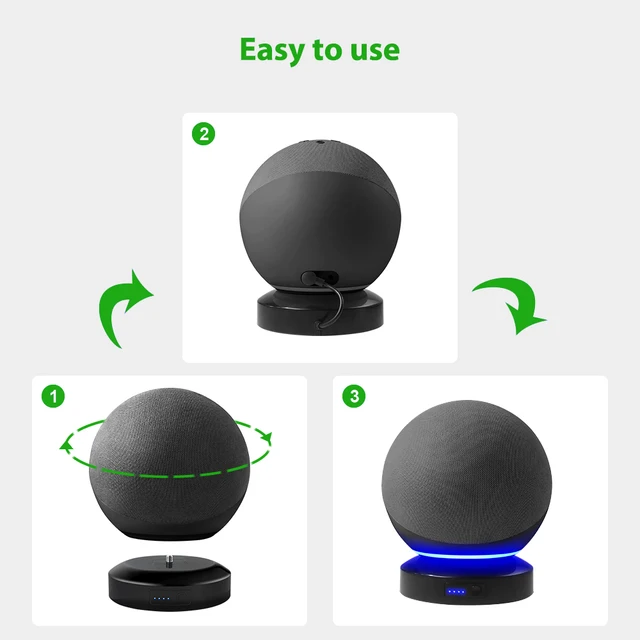 Easy to use

2

1

3