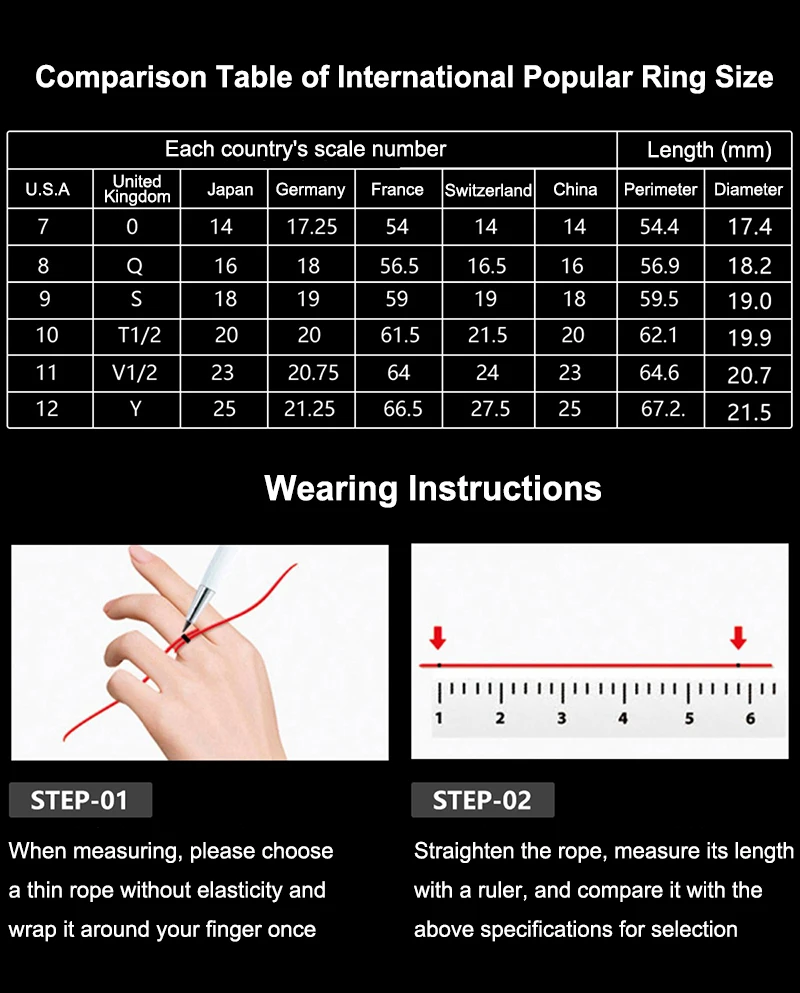 Comparison Table of International Popular Ring Size

| Each country's scale number | | | | | | | Length (mm) | |
|---|---|---|---|---|---|---|---|---|
| U.S.A | United Kingdom | Japan | Germany | France | Switzerland | China | Perimeter | Diameter |
| 7 | 0 | 14 | 17.25 | 54 | 14 | 14 | 54.4 | 17.4 |
| 8 | Q | 16 | 18 | 56.5 | 16.5 | 16 | 56.9 | 18.2 |
| 9 | S | 18 | 19 | 59 | 19 | 18 | 59.5 | 19.0 |
| 10 | T1/2 | 20 | 20 | 61.5 | 21.5 | 20 | 62.1 | 19.9 |
| 11 | V1/2 | 23 | 20.75 | 64 | 24 | 23 | 64.6 | 20.7 |
| 12 | Y | 25 | 21.25 | 66.5 | 27.5 | 25 | 67.2. | 21.5 |

Wearing Instructions

1 2 3 4 5 6

STEP-01

When measuring, please choose a thin rope without elasticity and wrap it around your finger once

STEP-02

Straighten the rope, measure its length with a ruler, and compare it with the above specifications for selection