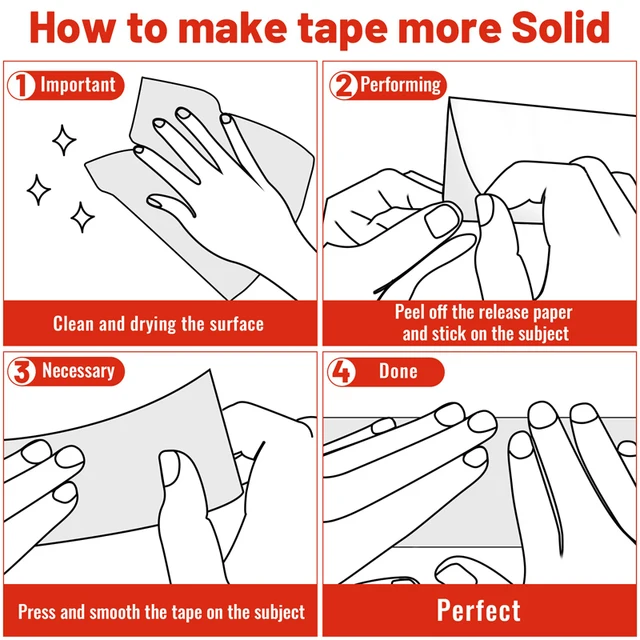 How to make tape more Solid

1 Important

Clean and drying the surface

2 Performing

Peel off the release paper and stick on the subject

3 Necessary

Press and smooth the tape on the subject

4 Done

Perfect