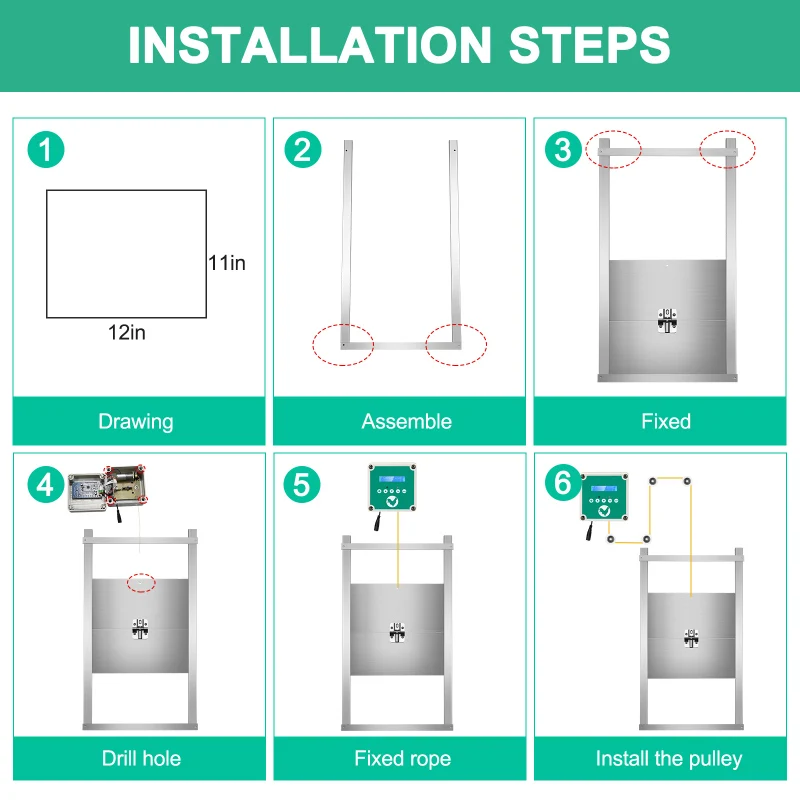 INSTALLATION STEPS

1

11in

12in

Drawing

2

Assemble

3

Fixed

4

Drill hole

5

Fixed rope

6

Install the pulley