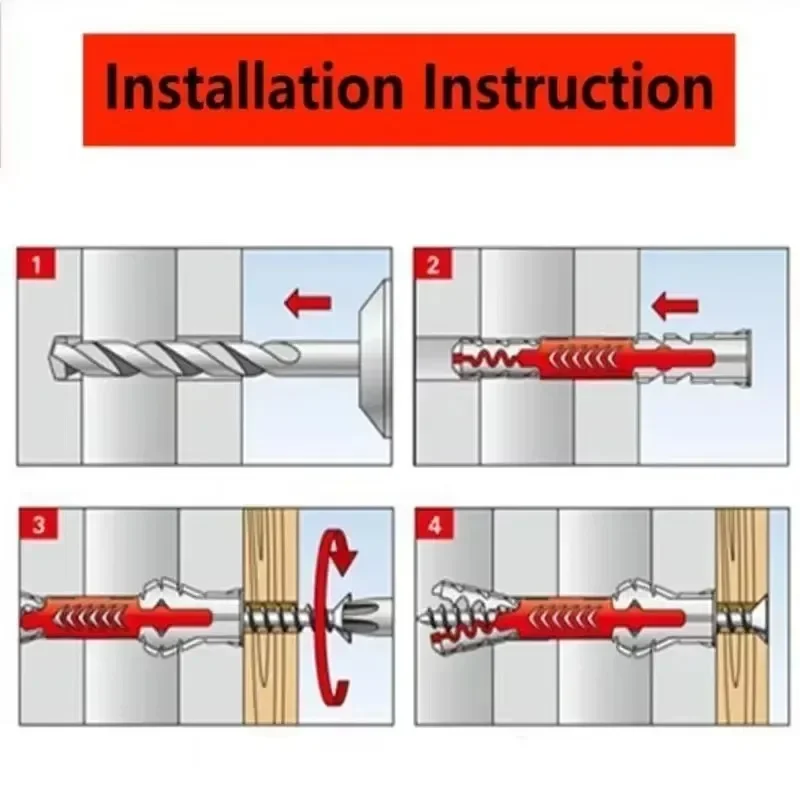 Installation Instruction

1

2

3

4