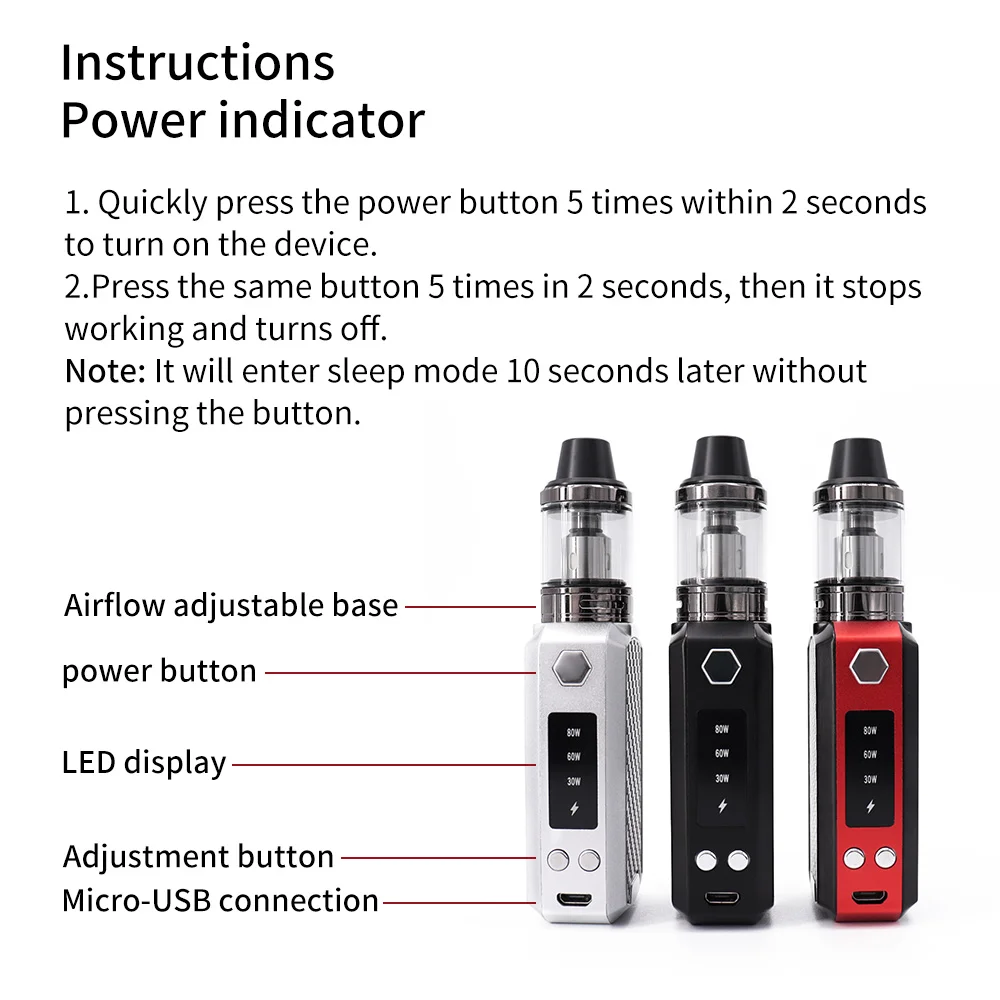 Instructions
Power indicator

1. Quickly press the power button 5 times within 2 seconds to turn on the device.
2.Press the same button 5 times in 2 seconds, then it stops working and turns off.
Note: It will enter sleep mode 10 seconds later without pressing the button.

Airflow adjustable base
power button
LED display
Adjustment button
Micro-USB connection

80W
60W
30W

80W
60W
30W

80W
60W
30W