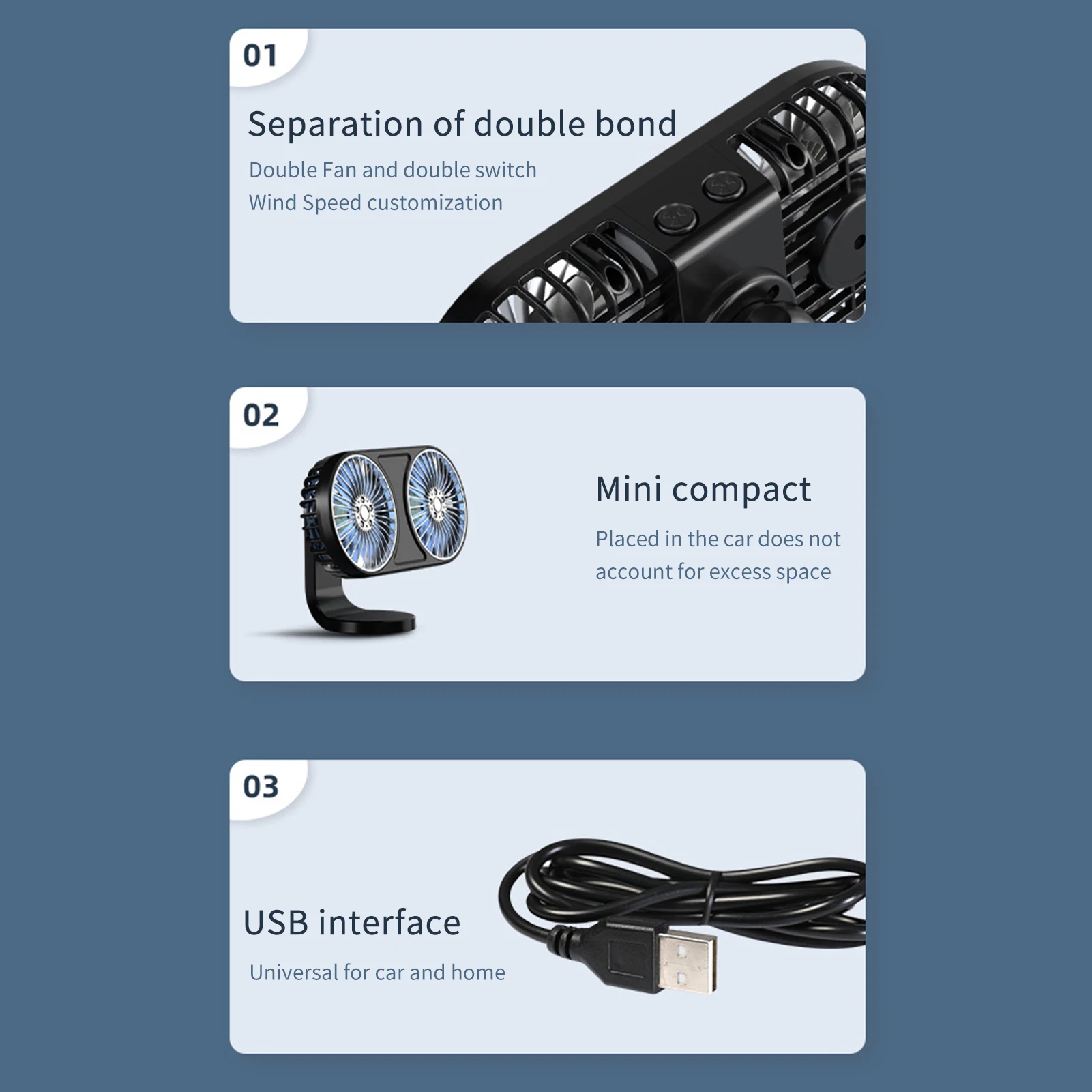 01

Separation of double bond

Double Fan and double switch
Wind Speed customization

02

Mini compact

Placed in the car does not account for excess space

03

USB interface

Universal for car and home