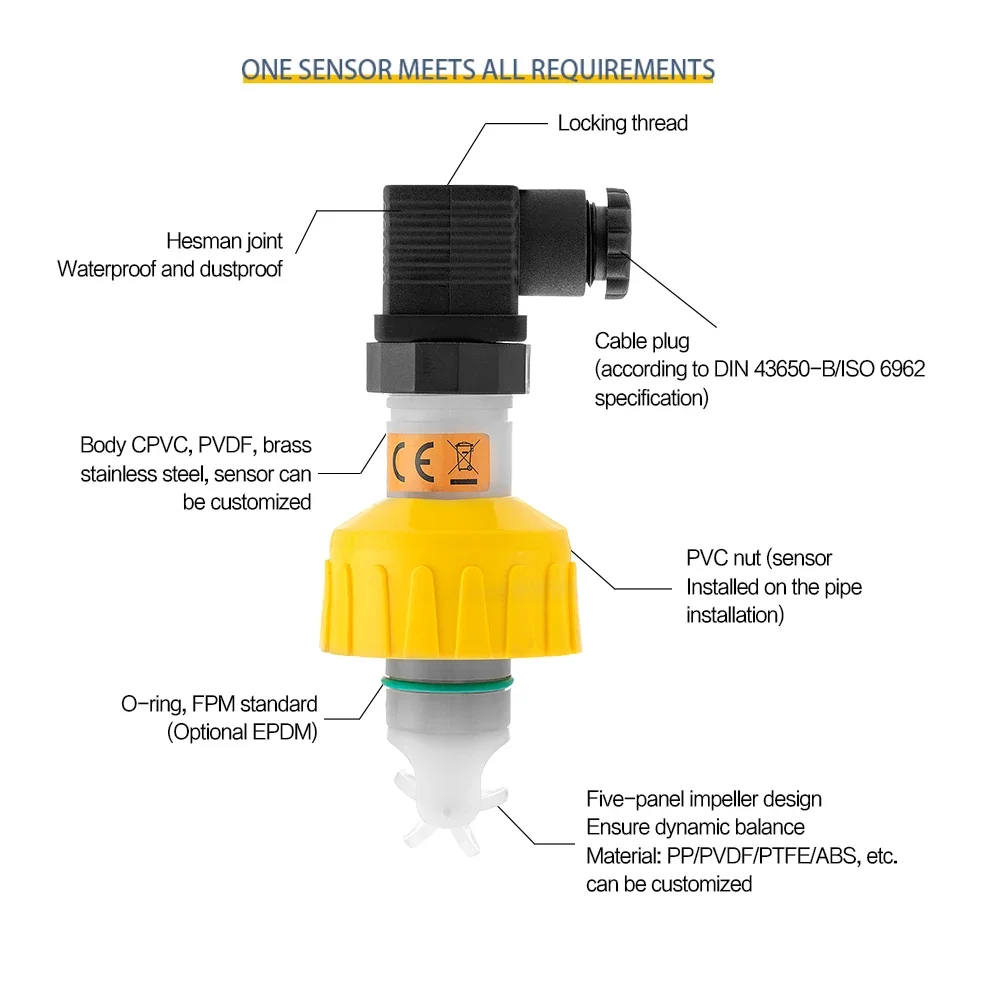 ONE SENSOR MEETS ALL REQUIREMENTS

Locking thread

Hesman joint
Waterproof and dustproof

Cable plug
(according to DIN 43650-B/ISO 6962 specification)

Body CPVC, PVDF, brass stainless steel, sensor can be customized

CE

PVC nut (sensor Installed on the pipe installation)

O-ring, FPM standard
(Optional EPDM)

Five-panel impeller design
Ensure dynamic balance
Material: PP/PVDF/PTFE/ABS, etc. can be customized