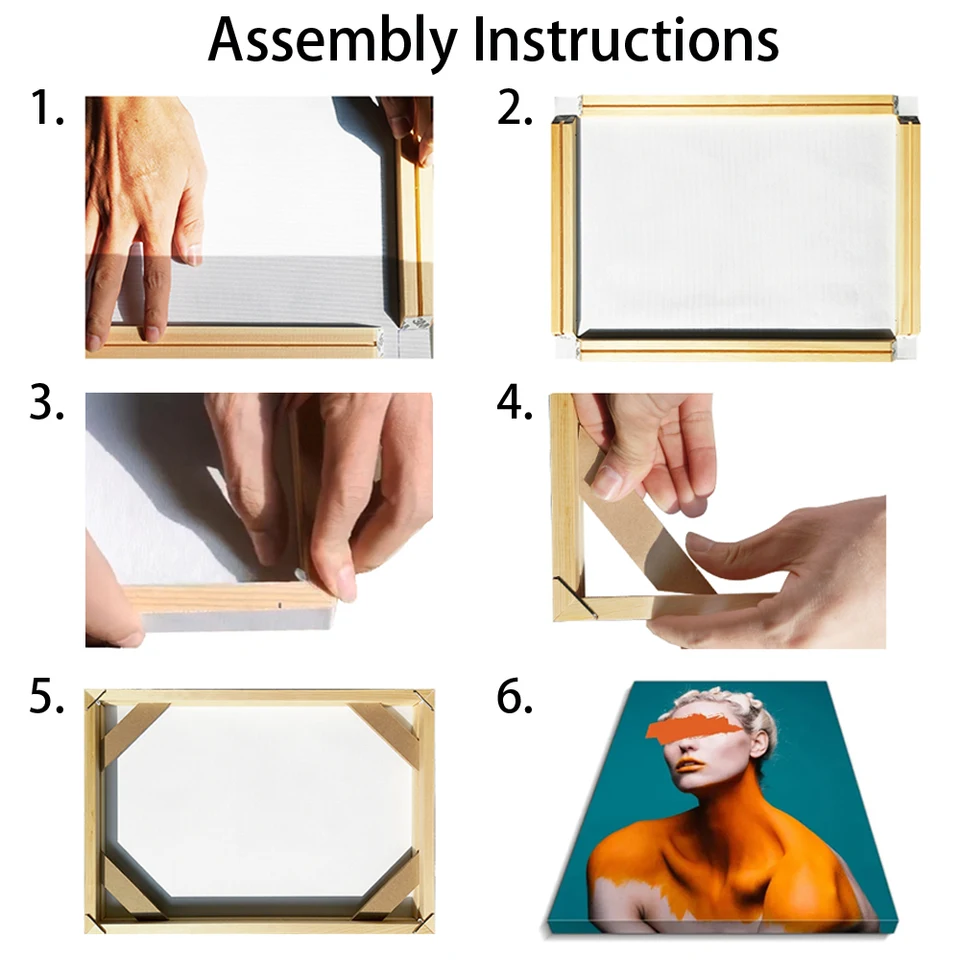 Assembly Instructions

1.

2.

3.

4.

5.

6.