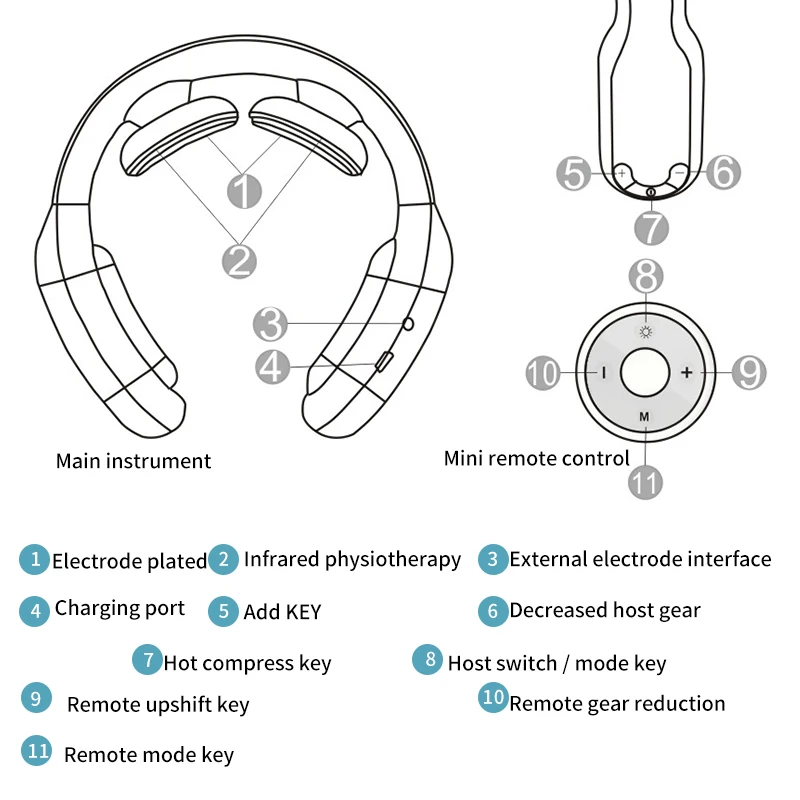 1
2
3
4
Main instrument

5 + − 6
7
8
10 I + 9
M
Mini remote control
11

1 Electrode plated
2 Infrared physiotherapy
3 External electrode interface
4 Charging port
5 Add KEY
6 Decreased host gear
7 Hot compress key
8 Host switch / mode key
9 Remote upshift key
10 Remote gear reduction
11 Remote mode key