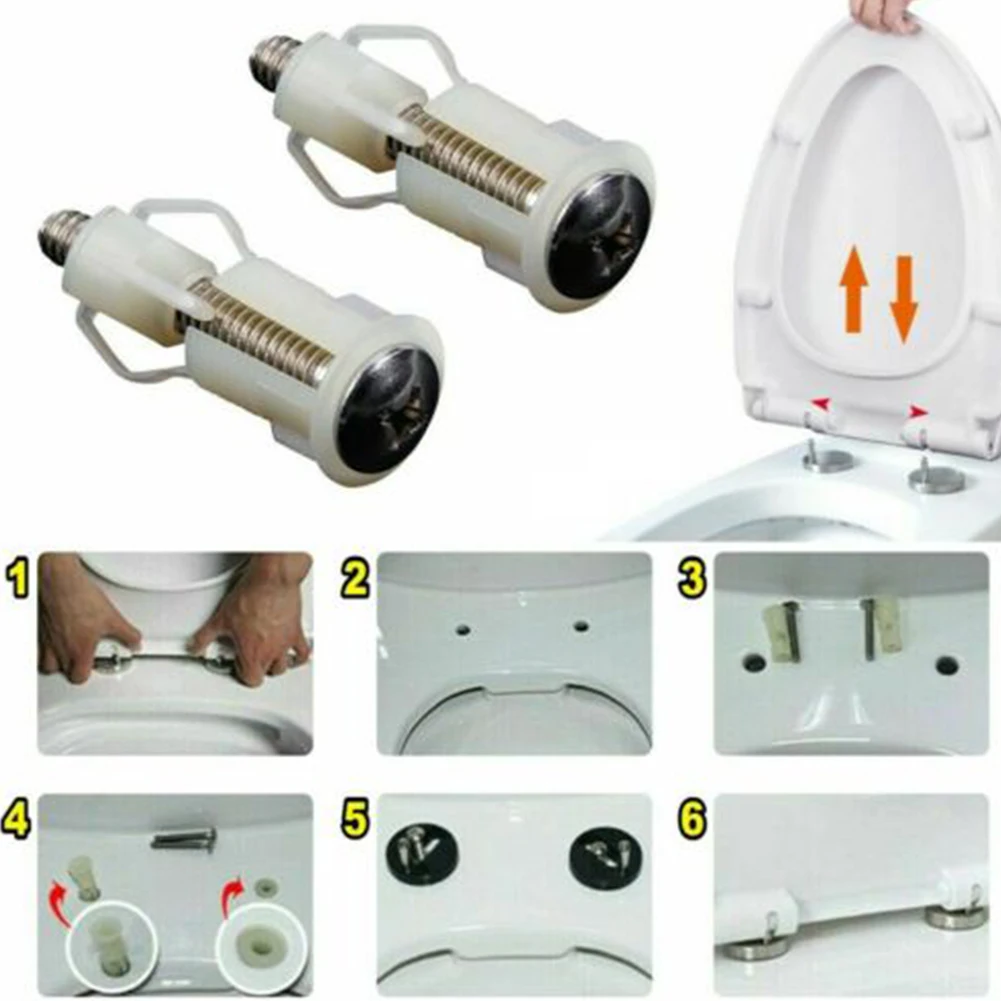 1
2
3
4
5
6