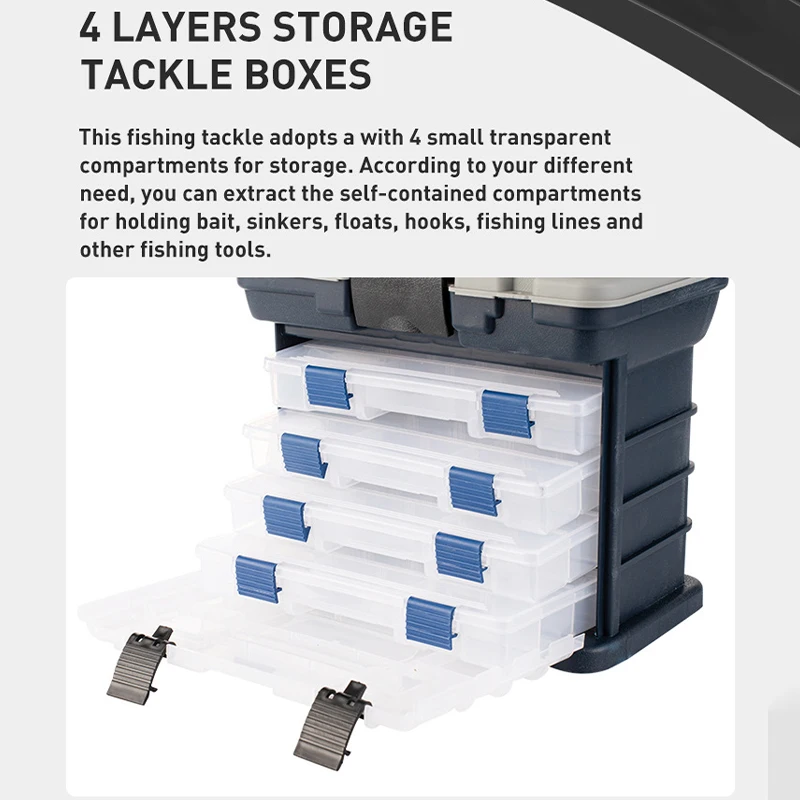 4 LAYERS STORAGE TACKLE BOXES

This fishing tackle adopts a with 4 small transparent compartments for storage. According to your different need, you can extract the self-contained compartments for holding bait, sinkers, floats, hooks, fishing lines and other fishing tools.