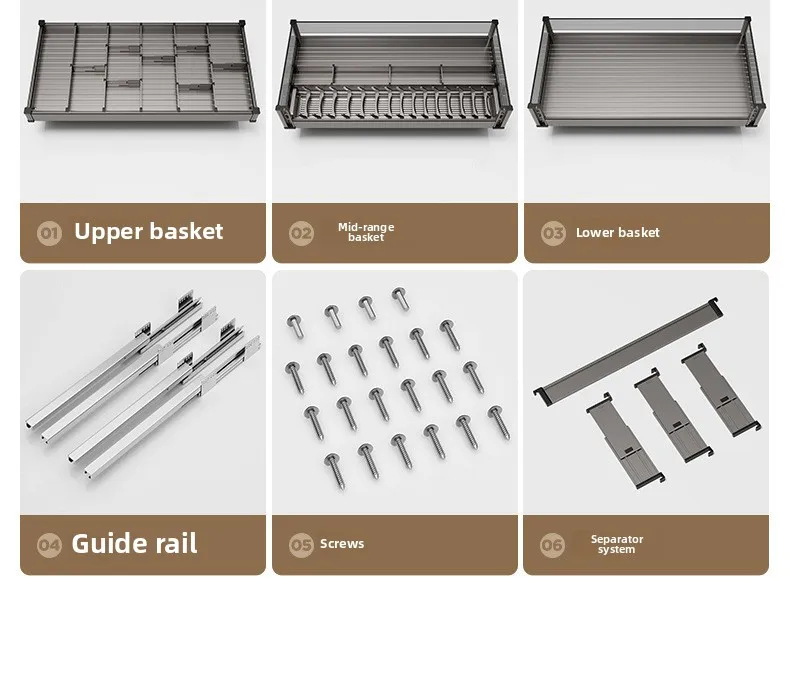 01 Upper basket

02 Mid-range basket

03 Lower basket

04 Guide rail

05 Screws

06 Separator system