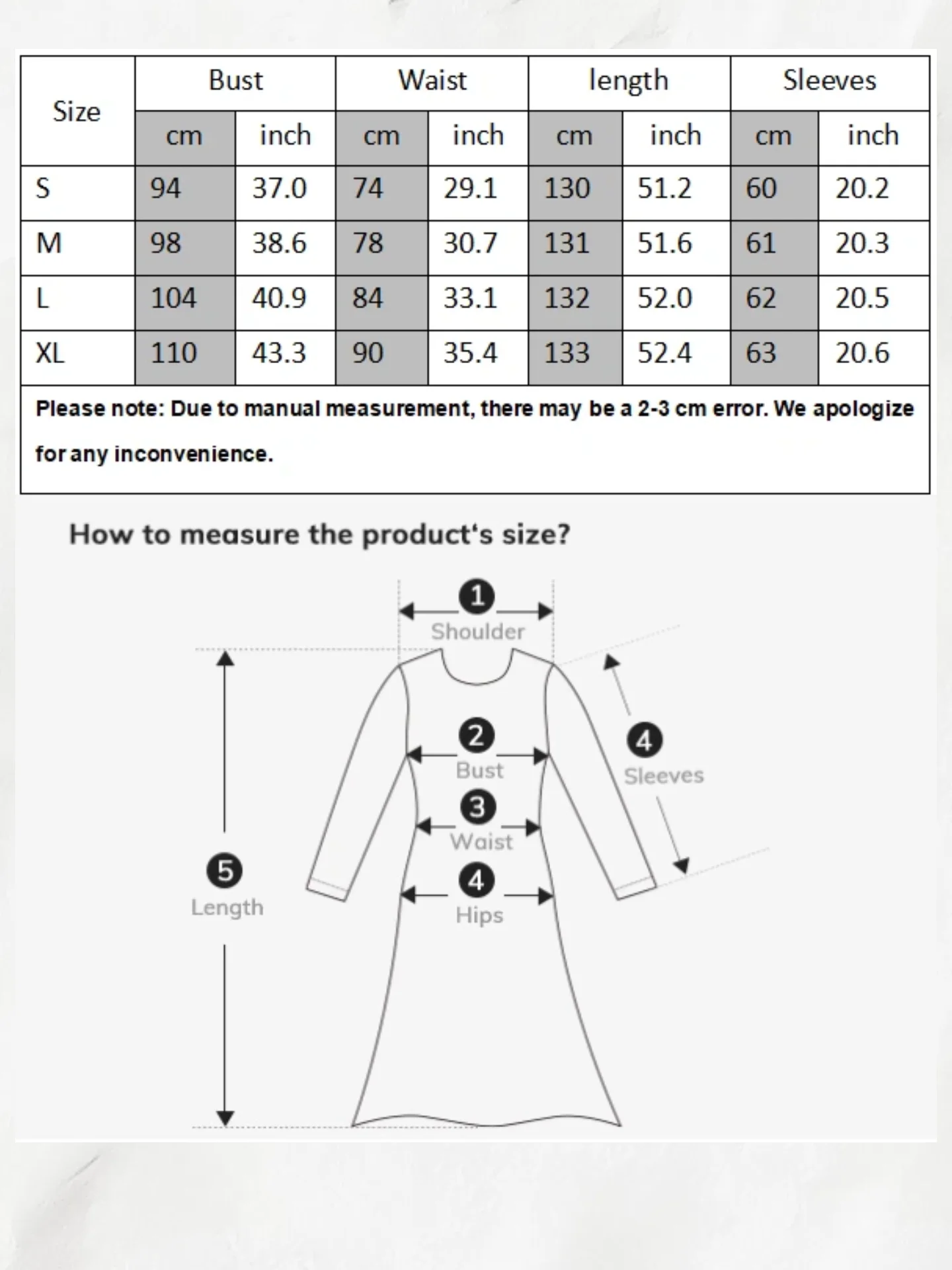 | Size | Bust | | Waist | | length | | Sleeves | |
|---|---|---|---|---|---|---|---|---|
| | cm | inch | cm | inch | cm | inch | cm | inch |
| S | 94 | 37.0 | 74 | 29.1 | 130 | 51.2 | 60 | 20.2 |
| M | 98 | 38.6 | 78 | 30.7 | 131 | 51.6 | 61 | 20.3 |
| L | 104 | 40.9 | 84 | 33.1 | 132 | 52.0 | 62 | 20.5 |
| XL | 110 | 43.3 | 90 | 35.4 | 133 | 52.4 | 63 | 20.6 |

Please note: Due to manual measurement, there may be a 2-3 cm error. We apologize for any inconvenience.

How to measure the product's size?

1 Shoulder

2 Bust

3 Waist

4 Hips

4 Sleeves

5 Length