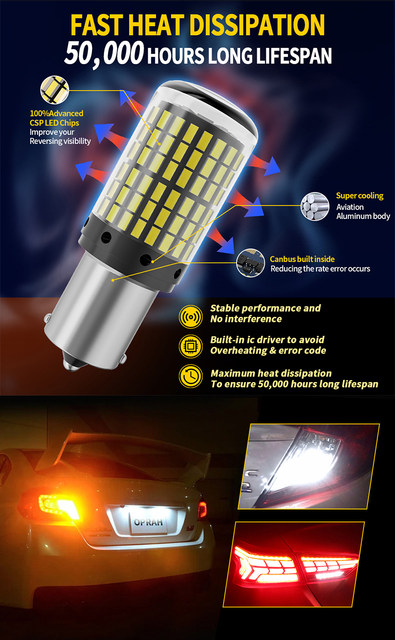 FAST HEAT DISSIPATION
50,000 HOURS LONG LIFESPAN

100%Advanced CSP LED Chips
Improve your Reversing visibility

Super cooling
Aviation Aluminum body

Canbus built inside
Reducing the rate error occurs

Stable performance and No interference

Built-in ic driver to avoid Overheating & error code

Maximum heat dissipation To ensure 50,000 hours long lifespan

OPRAH