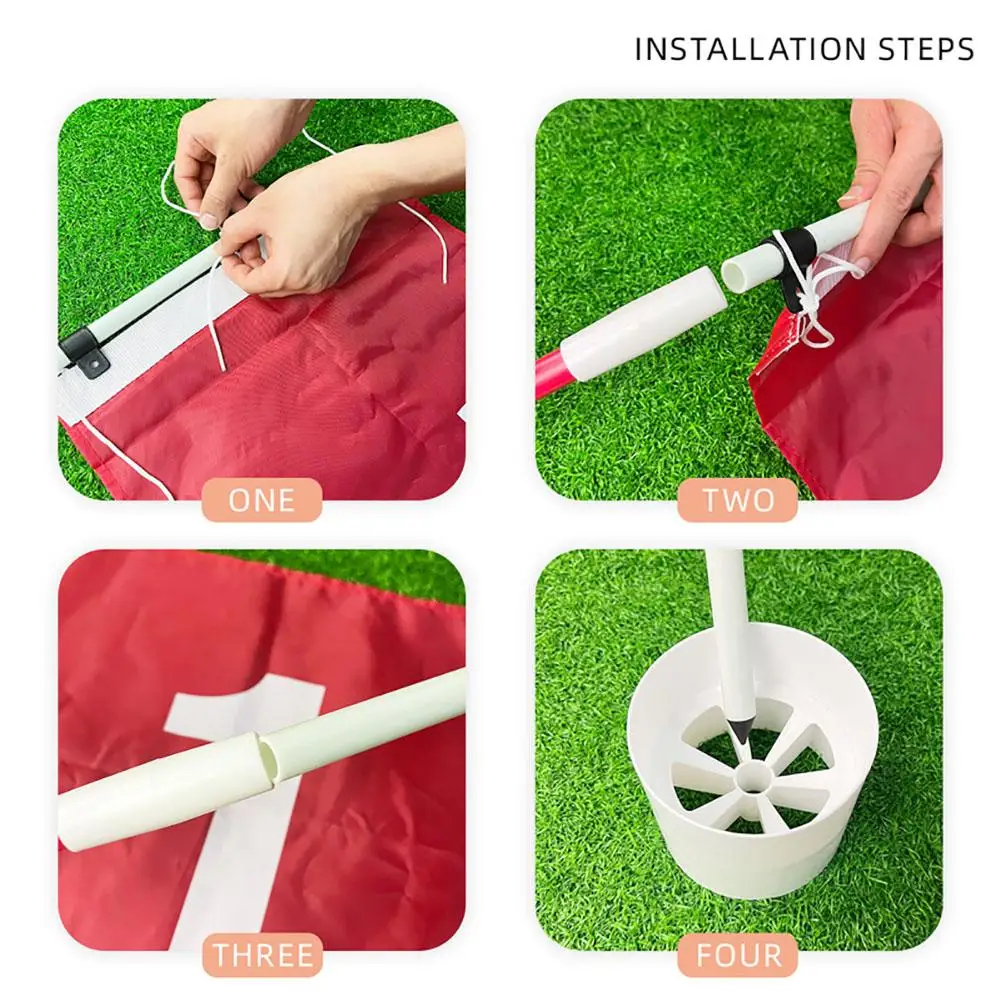 INSTALLATION STEPS

ONE

TWO

1

THREE

FOUR