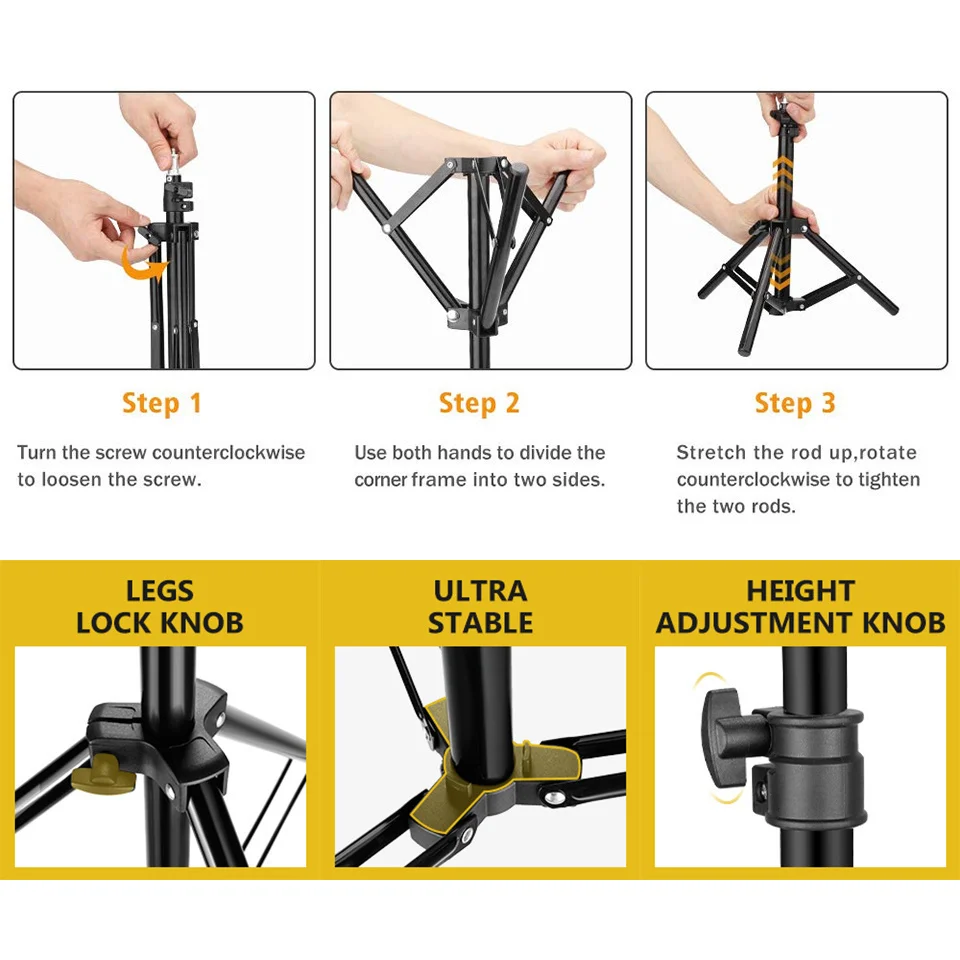 Step 1

Turn the screw counterclockwise to loosen the screw.

Step 2

Use both hands to divide the corner frame into two sides.

Step 3

Stretch the rod up,rotate counterclockwise to tighten the two rods.

LEGS LOCK KNOB

ULTRA STABLE

HEIGHT ADJUSTMENT KNOB