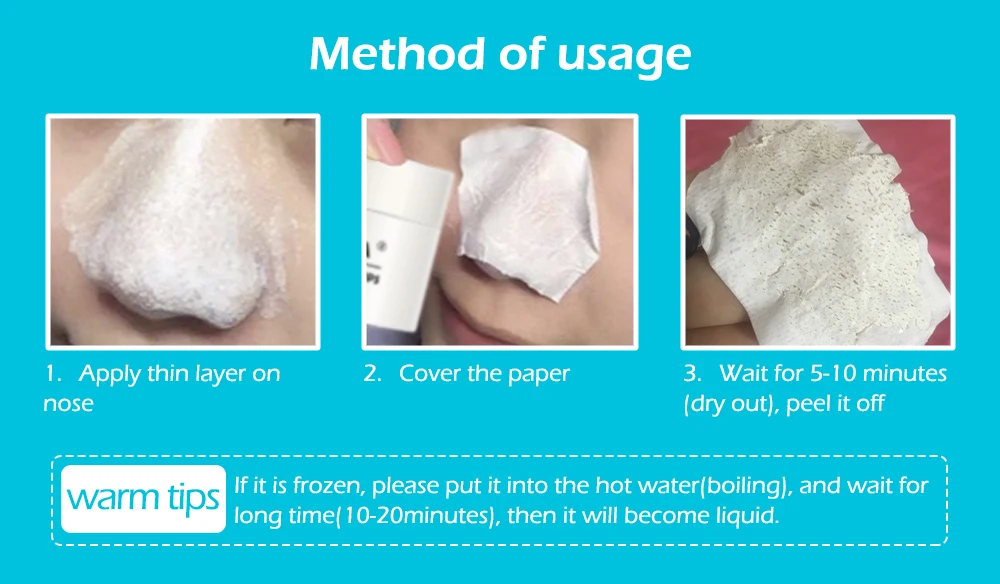 Method of usage

1. Apply thin layer on nose

2. Cover the paper

3. Wait for 5-10 minutes (dry out), peel it off

warm tips If it is frozen, please put it into the hot water(boiling), and wait for long time(10-20minutes), then it will become liquid.