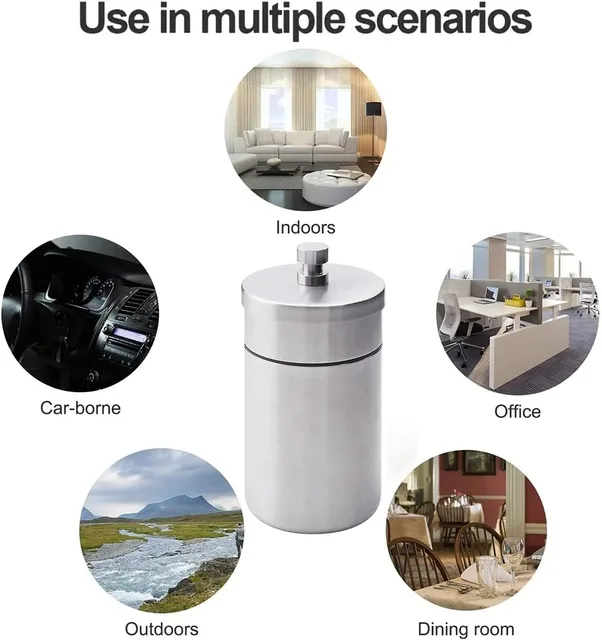 Use in multiple scenarios

Indoors

Car-borne

Office

Outdoors

Dining room