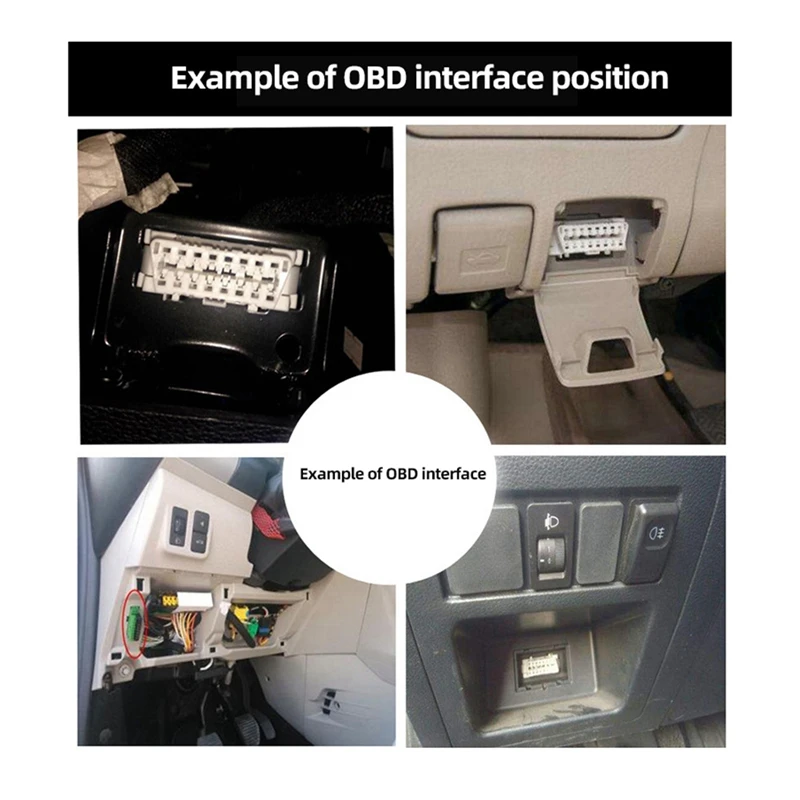 Example of OBD interface position

Example of OBD interface