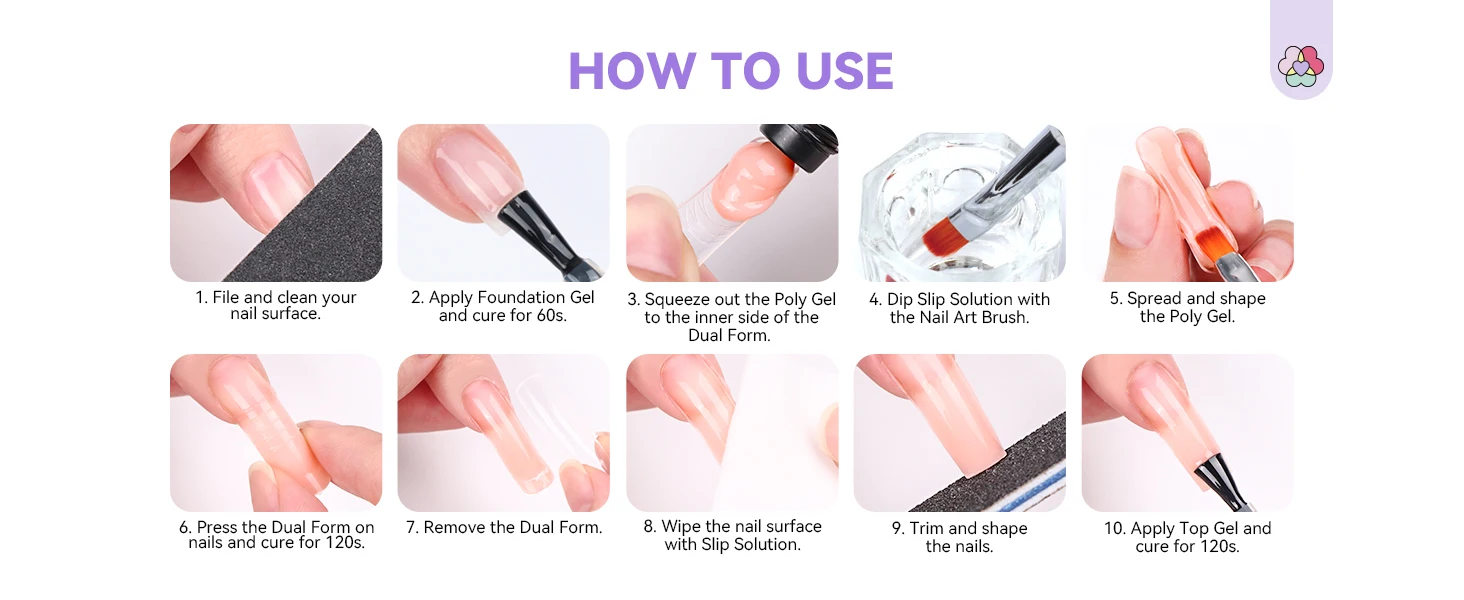 HOW TO USE

1. File and clean your nail surface.

2. Apply Foundation Gel and cure for 60s.

3. Squeeze out the Poly Gel to the inner side of the Dual Form.

4. Dip Slip Solution with the Nail Art Brush.

5. Spread and shape the Poly Gel.

6. Press the Dual Form on nails and cure for 120s.

7. Remove the Dual Form.

8. Wipe the nail surface with Slip Solution.

9. Trim and shape the nails.

10. Apply Top Gel and cure for 120s.