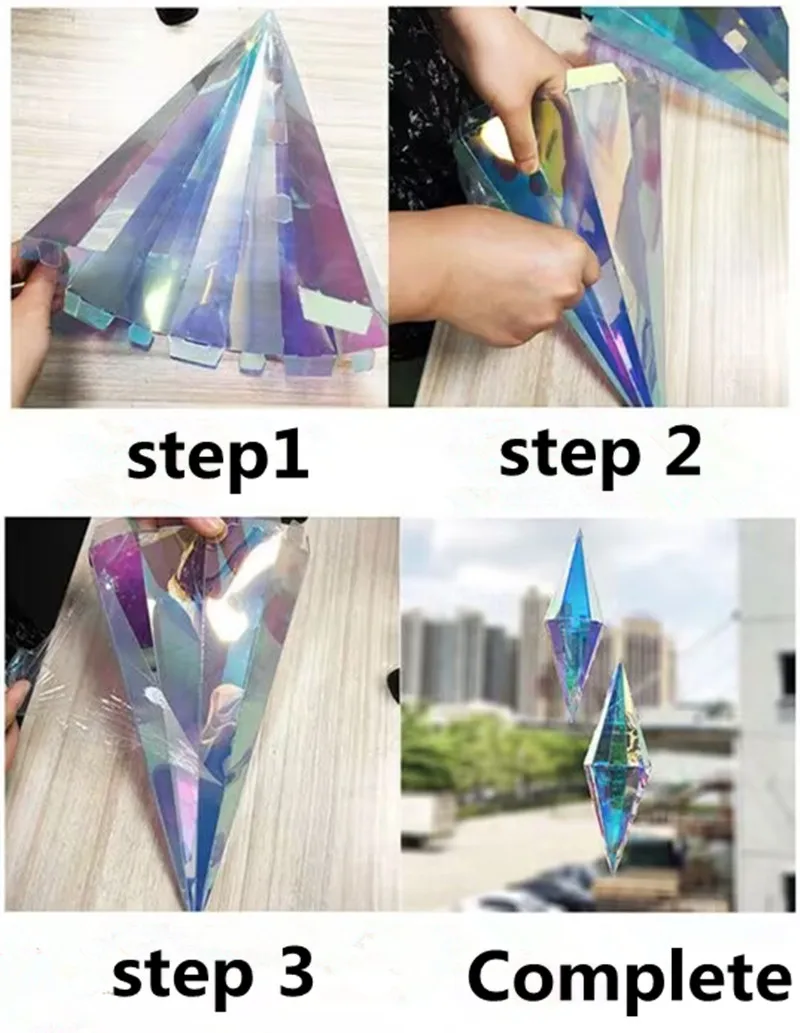 step1

step 2

step 3

Complete