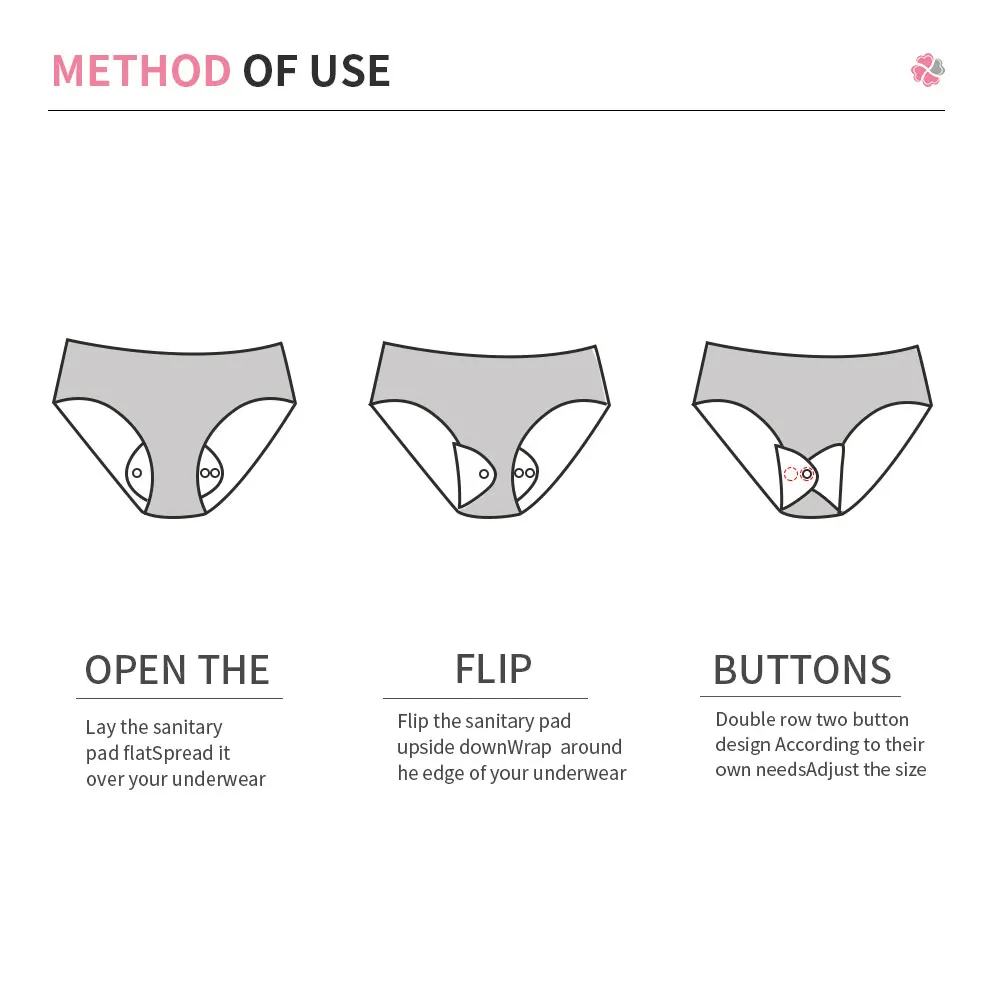 METHOD OF USE

OPEN THE

Lay the sanitary pad flatSpread it over your underwear

FLIP

Flip the sanitary pad upside downWrap around he edge of your underwear

BUTTONS

Double row two button design According to their own needsAdjust the size