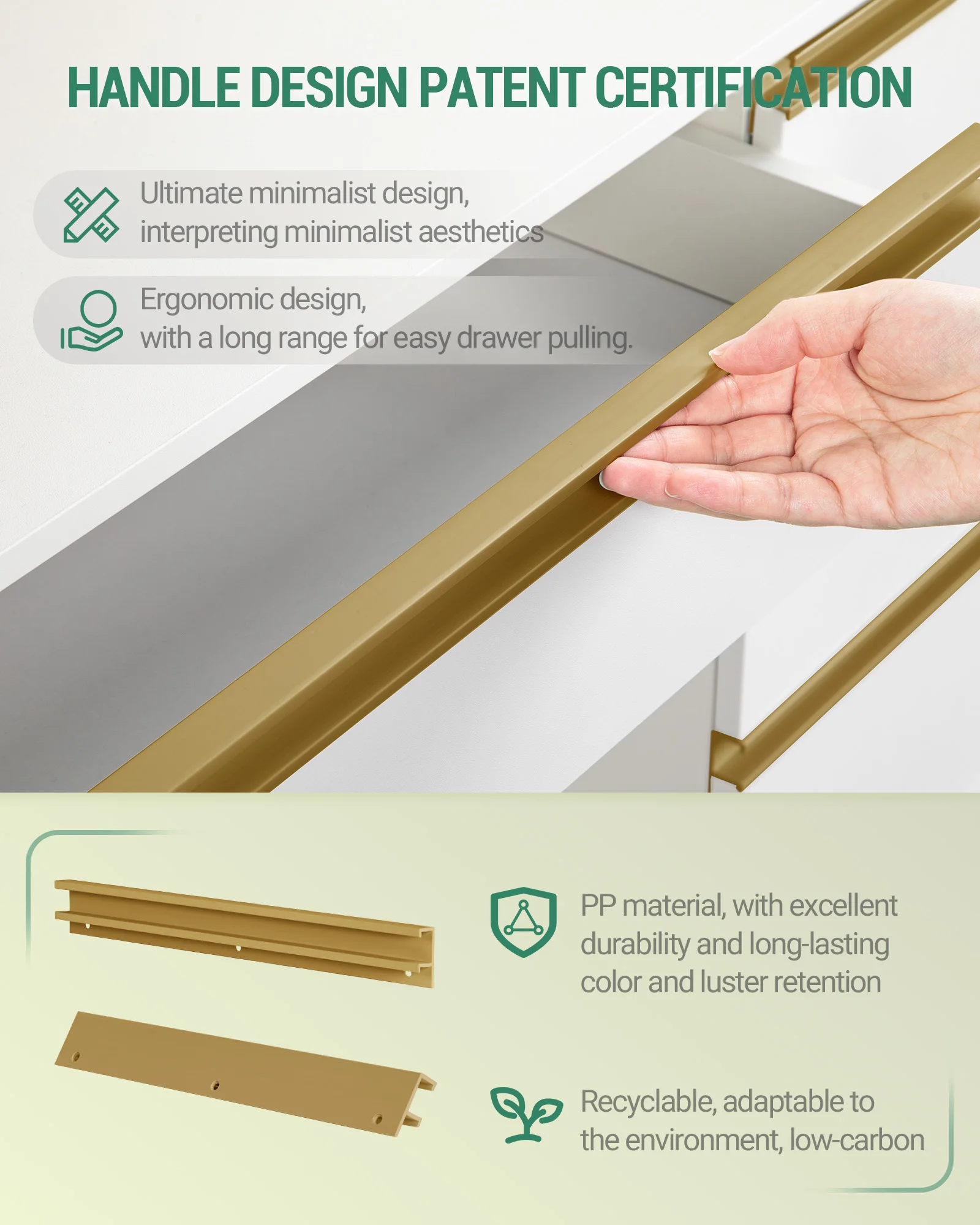 HANDLE DESIGN PATENT CERTIFICATION

Ultimate minimalist design, interpreting minimalist aesthetics

Ergonomic design, with a long range for easy drawer pulling.

PP material, with excellent durability and long-lasting color and luster retention

Recyclable, adaptable to the environment, low-carbon