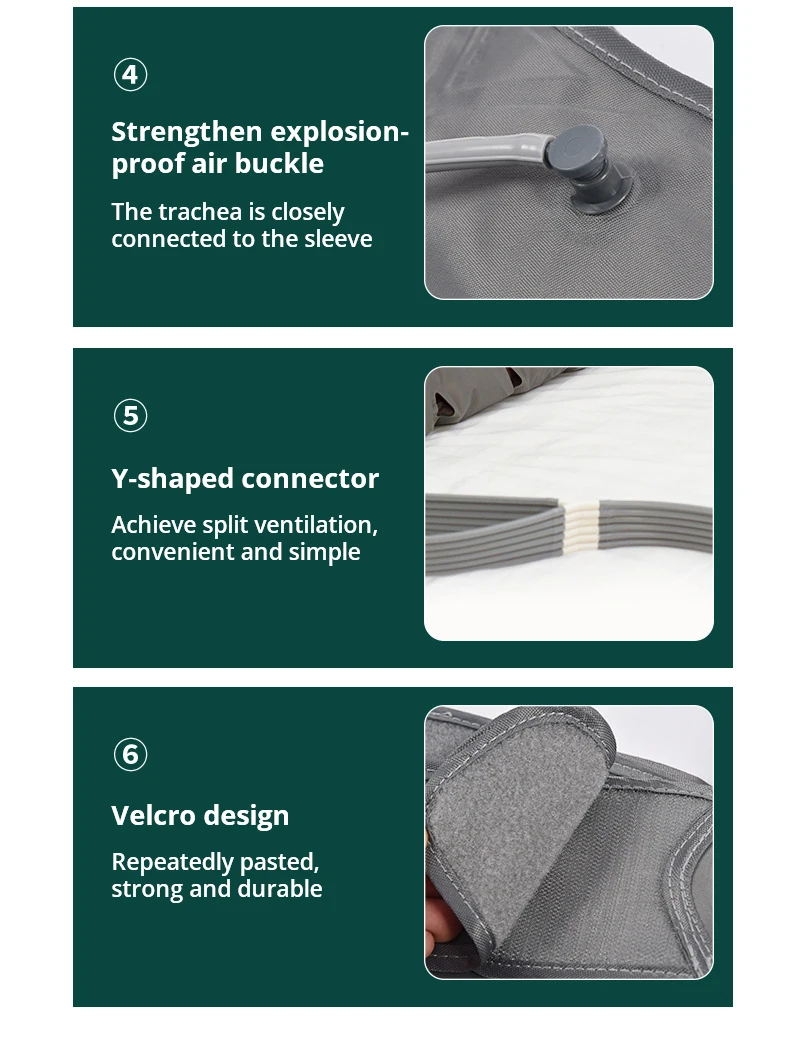 ④

Strengthen explosion-proof air buckle

The trachea is closely connected to the sleeve

⑤

Y-shaped connector

Achieve split ventilation, convenient and simple

⑥

Velcro design

Repeatedly pasted, strong and durable