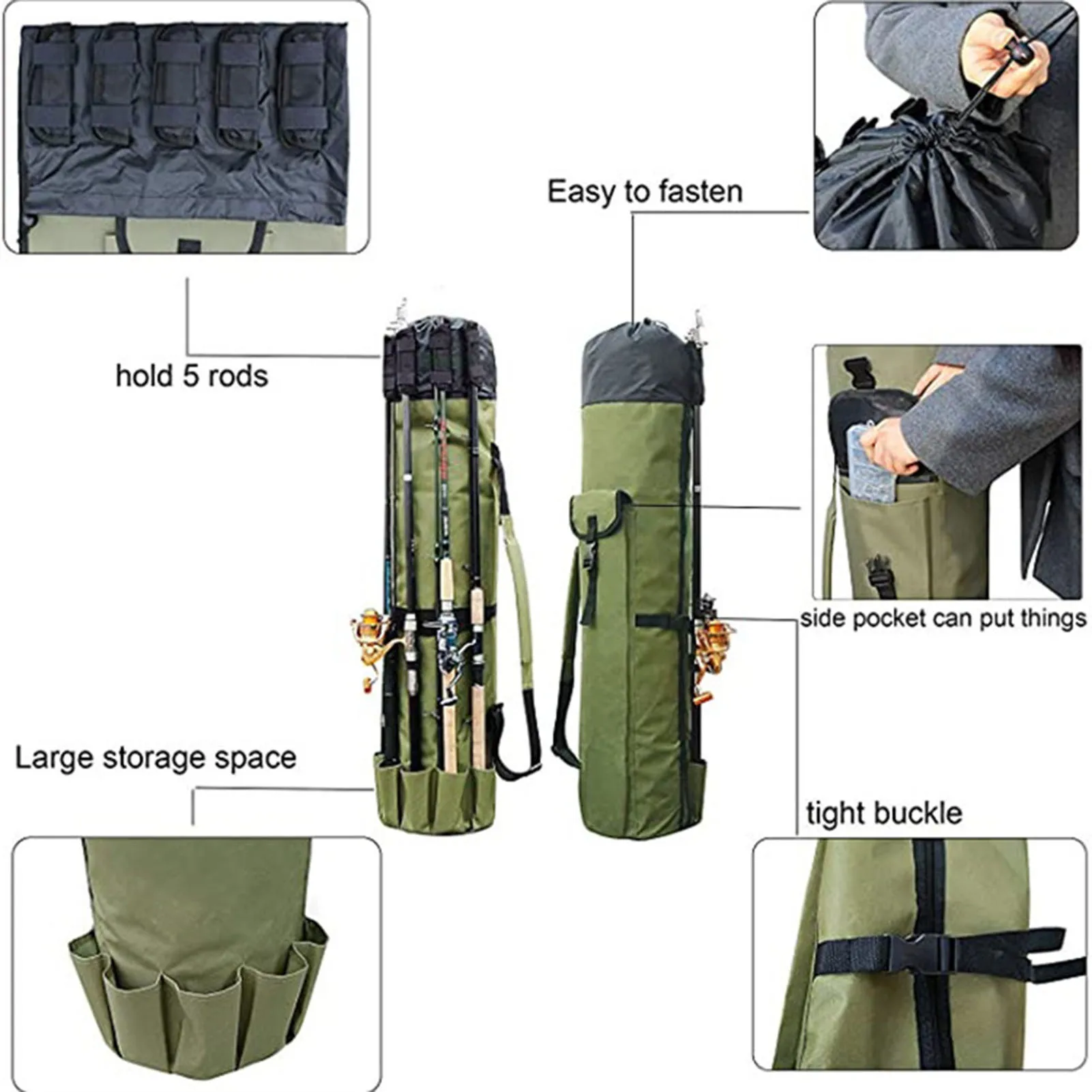 Easy to fasten

hold 5 rods

side pocket can put things

Large storage space

tight buckle