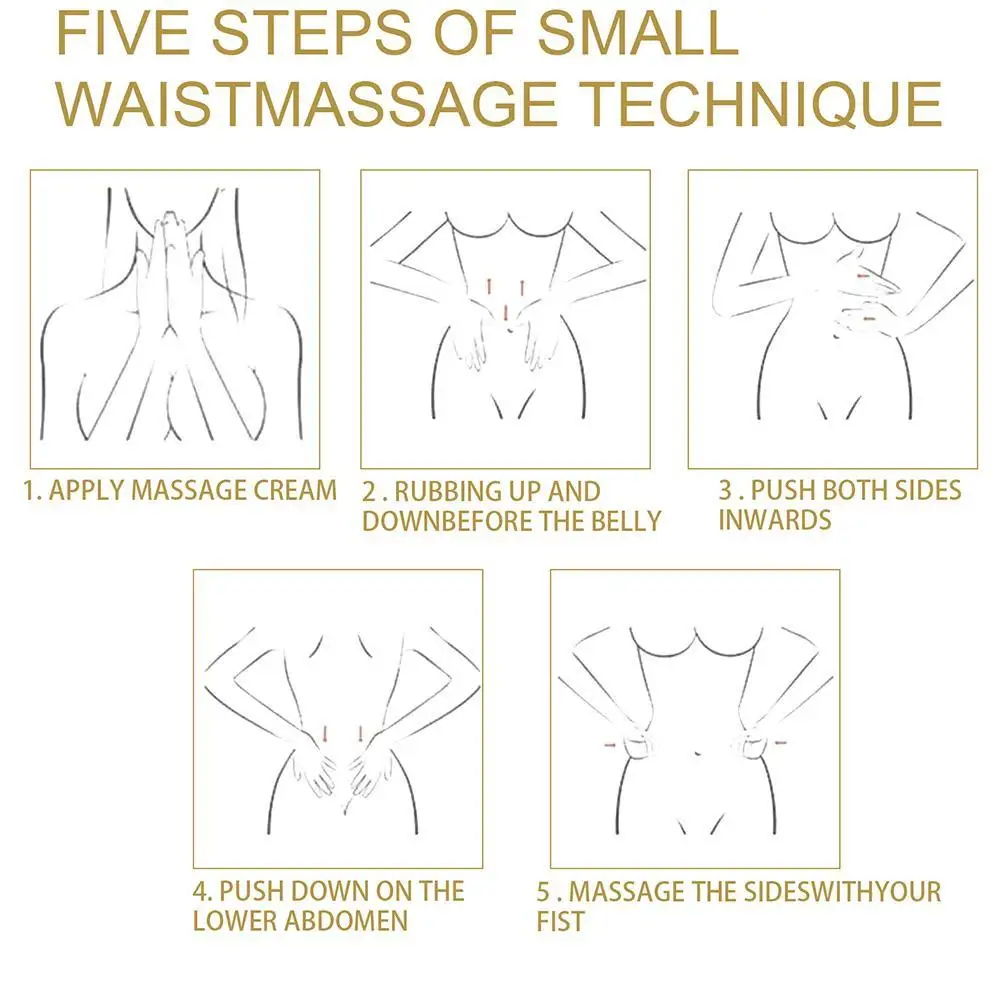 FIVE STEPS OF SMALL WAISTMASSAGE TECHNIQUE

1. APPLY MASSAGE CREAM

2 . RUBBING UP AND DOWNBEFORE THE BELLY

3 . PUSH BOTH SIDES INWARDS

4. PUSH DOWN ON THE LOWER ABDOMEN

5 . MASSAGE THE SIDESWITHYOUR FIST