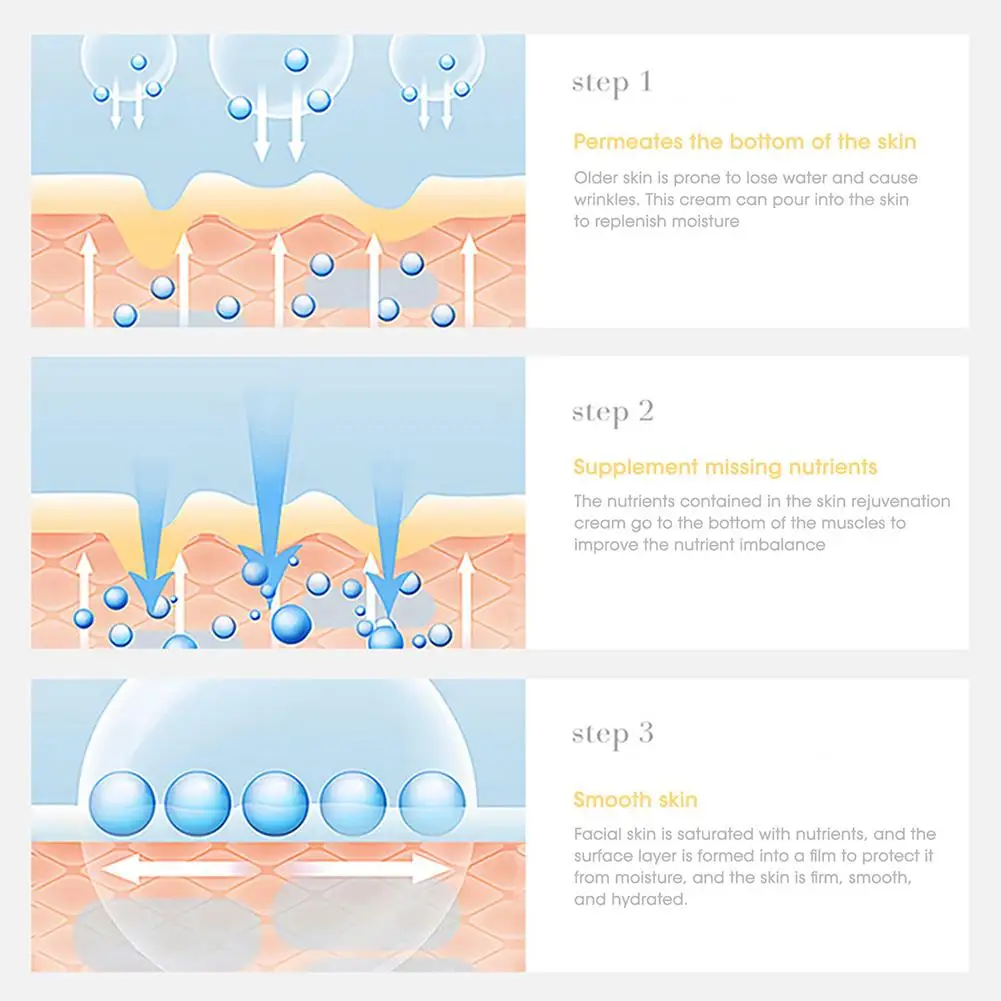 step 1

Permeates the bottom of the skin

Older skin is prone to lose water and cause wrinkles. This cream can pour into the skin to replenish moisture

step 2

Supplement missing nutrients

The nutrients contained in the skin rejuvenation cream go to the bottom of the muscles to improve the nutrient imbalance

step 3

Smooth skin

Facial skin is saturated with nutrients, and the surface layer is formed into a film to protect it from moisture, and the skin is firm, smooth, and hydrated.