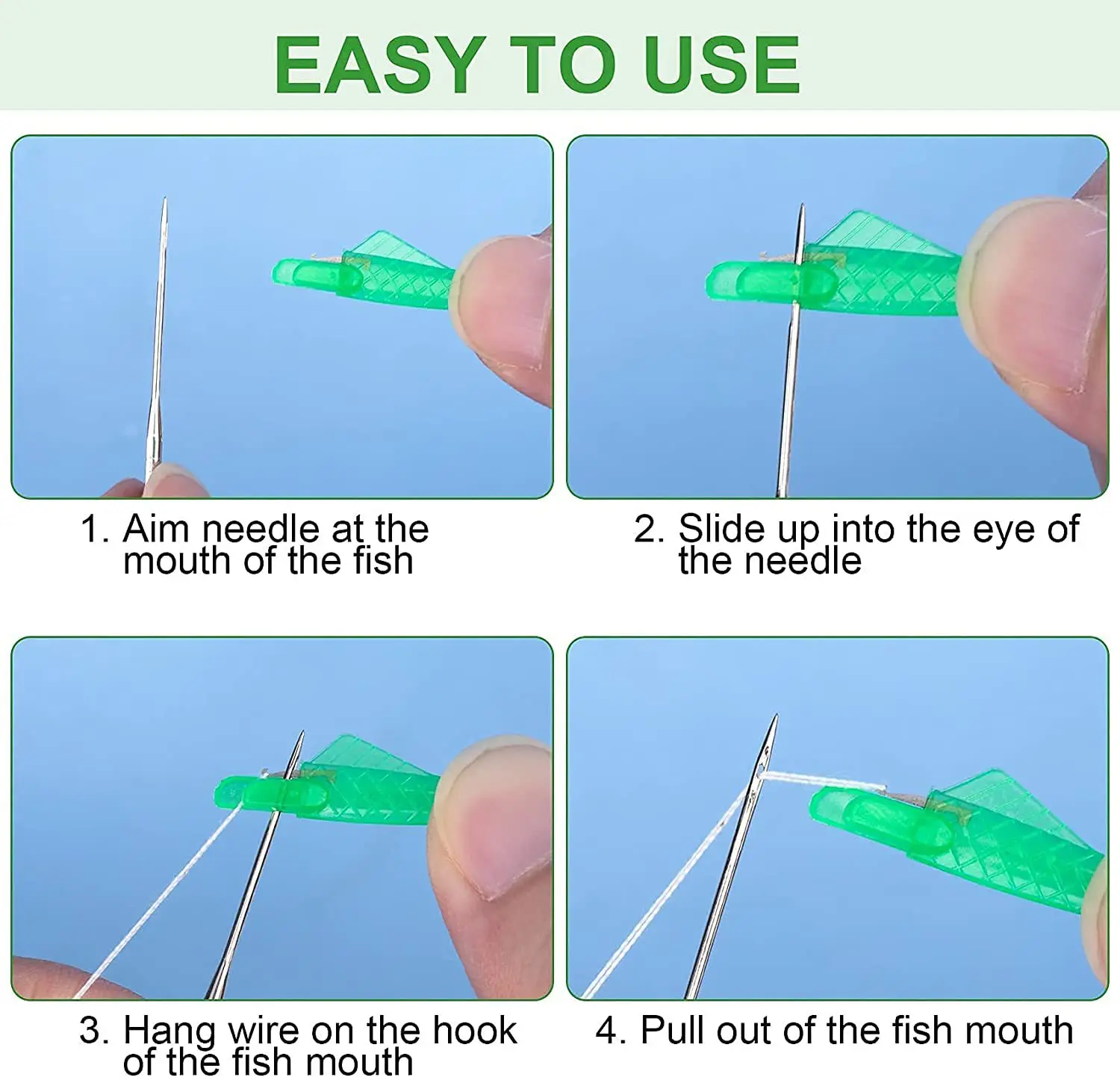 EASY TO USE

1. Aim needle at the mouth of the fish

2. Slide up into the eye of the needle

3. Hang wire on the hook of the fish mouth

4. Pull out of the fish mouth