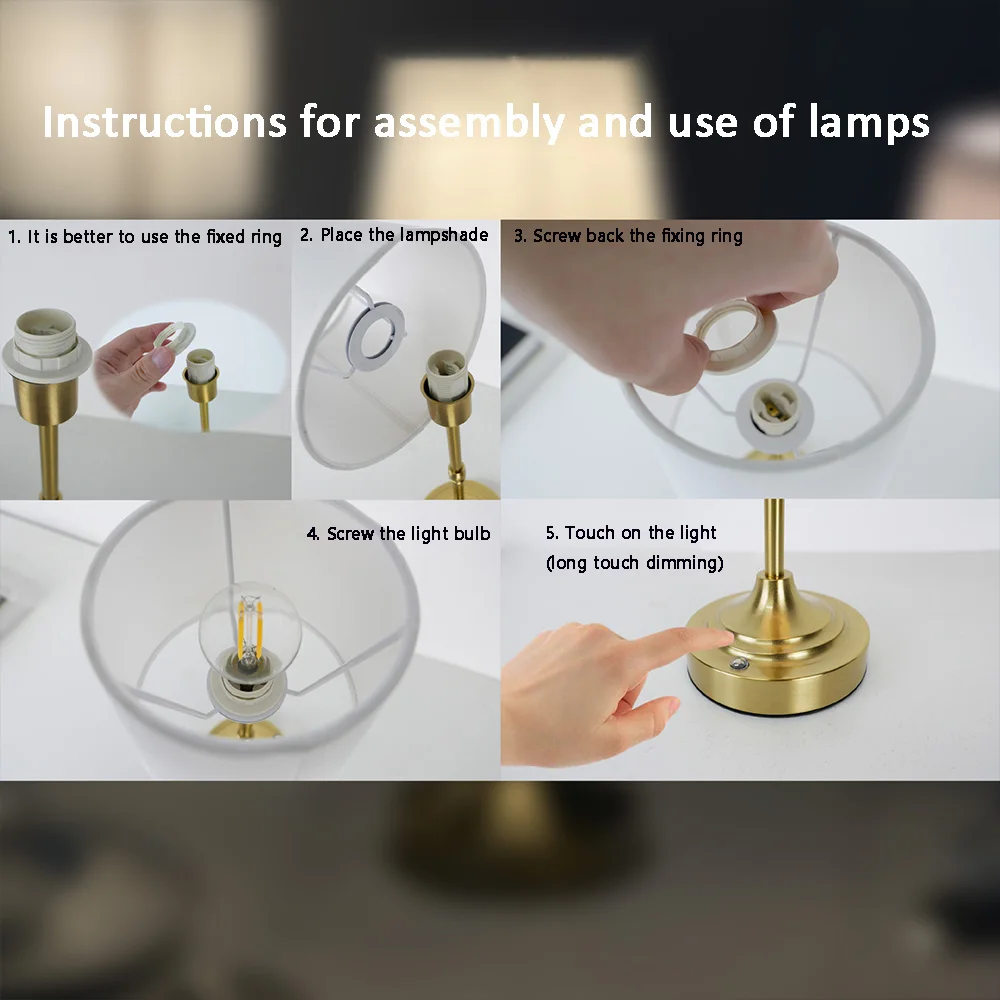 Instructions for assembly and use of lamps

1. It is better to use the fixed ring

2. Place the lampshade

3. Screw back the fixing ring

4. Screw the light bulb

5. Touch on the light
(long touch dimming)