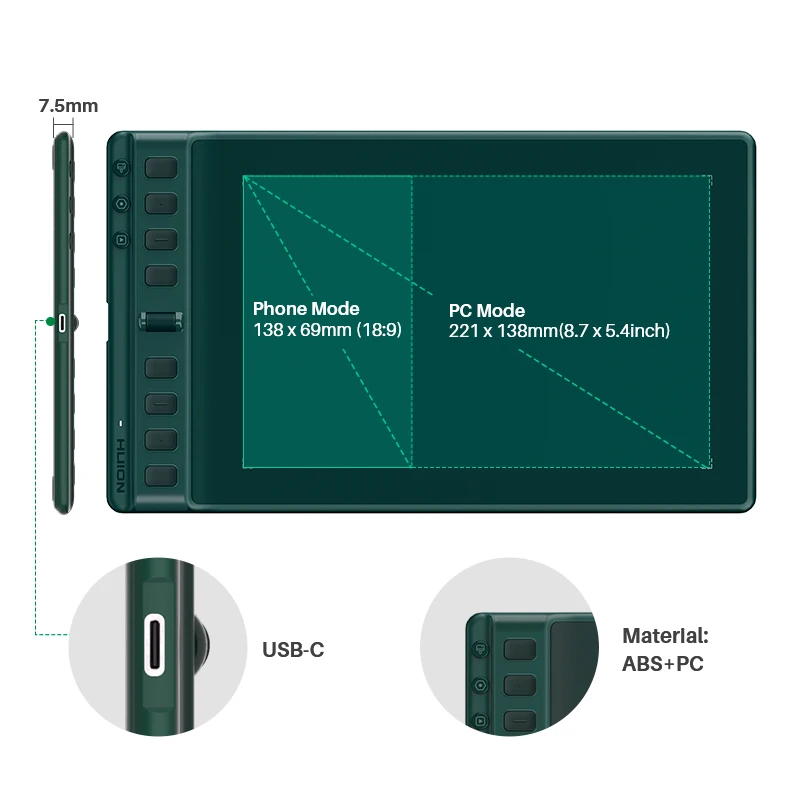 7.5mm

HUION

Phone Mode
138 x 69mm (18:9)

PC Mode
221 x 138mm(8.7 x 5.4inch)

USB-C

Material:
ABS+PC